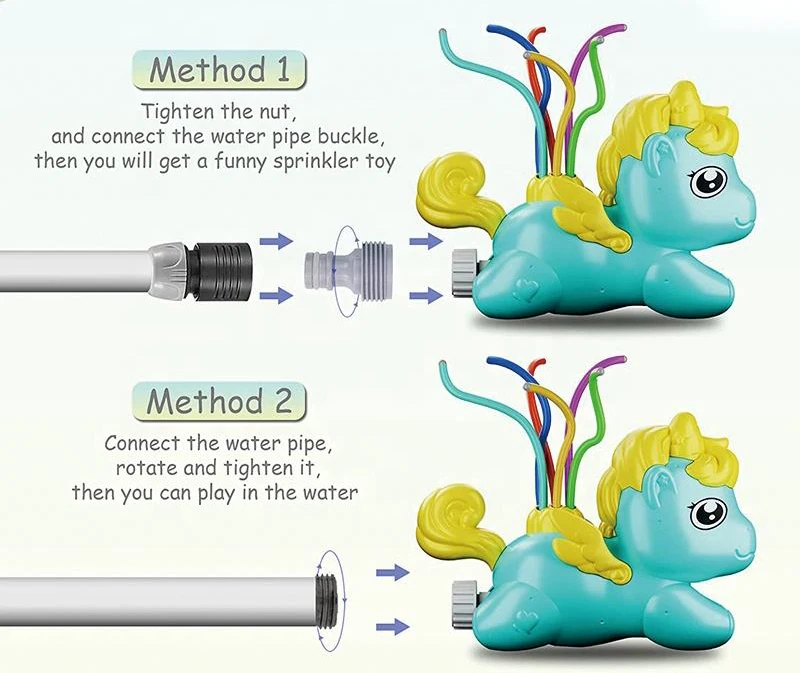 Method 1

Tighten the nut,
and connect the water pipe buckle,
then you will get a funny sprinkler toy

Method 2

Connect the water pipe,
rotate and tighten it,
then you can play in the water