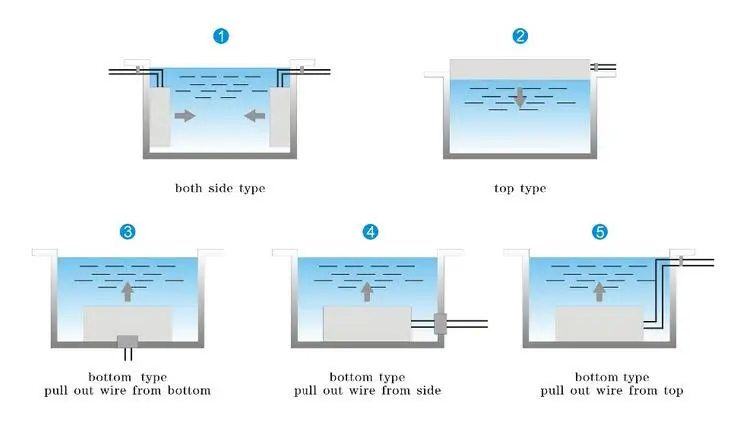 1

both side type

2

top type

3

bottom type
pull out wire from bottom

4

bottom type
pull out wire from side

5

bottom type
pull out wire from top