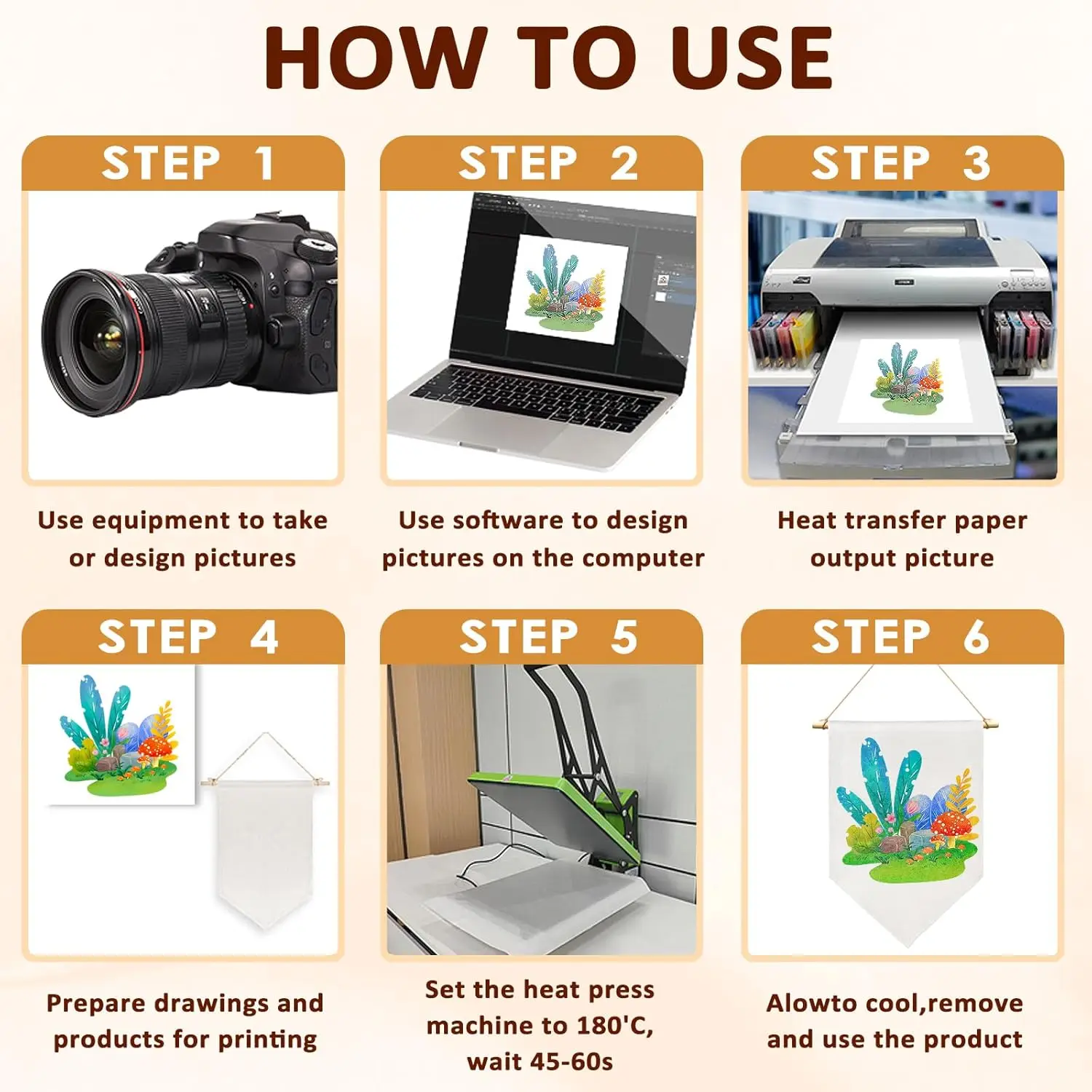 HOW TO USE

STEP 1

Use equipment to take or design pictures

STEP 2

Use software to design pictures on the computer

STEP 3

Heat transfer paper output picture

STEP 4

Prepare drawings and products for printing

STEP 5

Set the heat press machine to 180'C, wait 45-60s

STEP 6

Alowto cool,remove and use the product