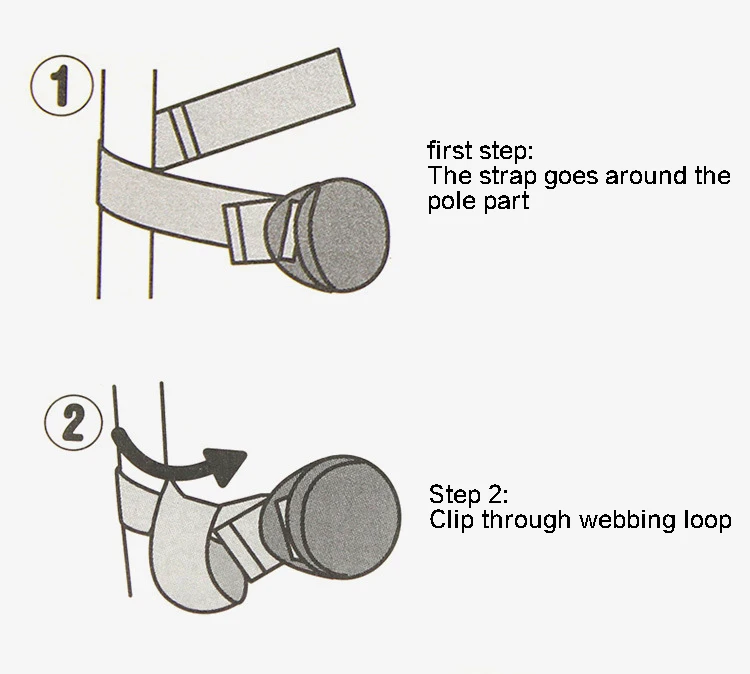 1

first step:
The strap goes around the pole part

2

Step 2:
Clip through webbing loop