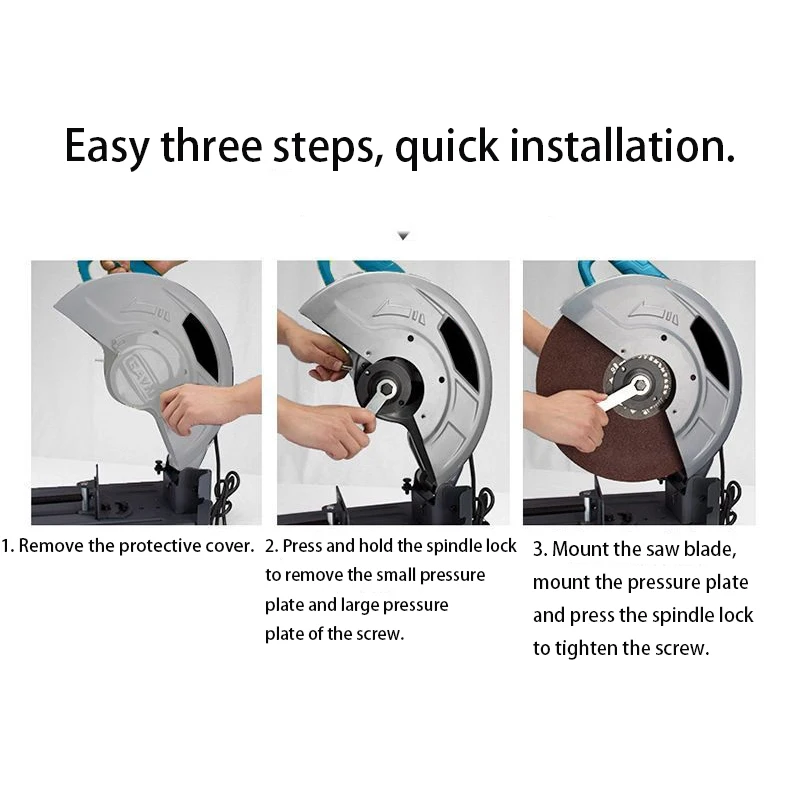 Easy three steps, quick installation.

1. Remove the protective cover.

2. Press and hold the spindle lock to remove the small pressure plate and large pressure plate of the screw.

3. Mount the saw blade, mount the pressure plate and press the spindle lock to tighten the screw.