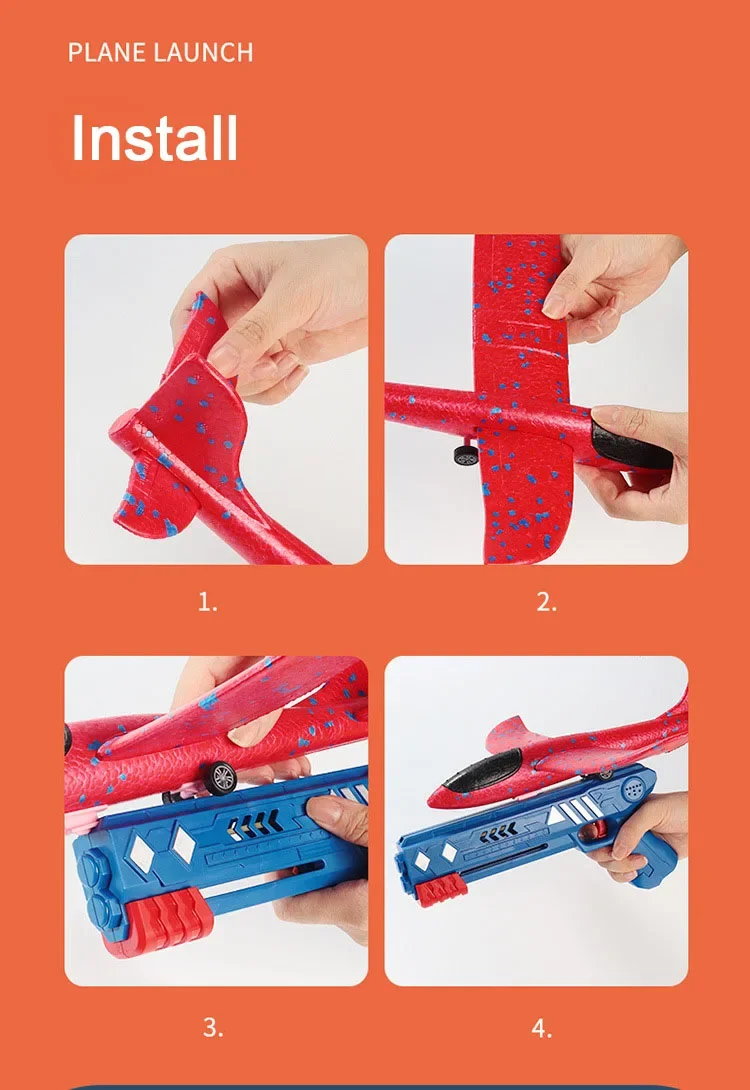 PLANE LAUNCH

Install

1.

2.

3.

4.