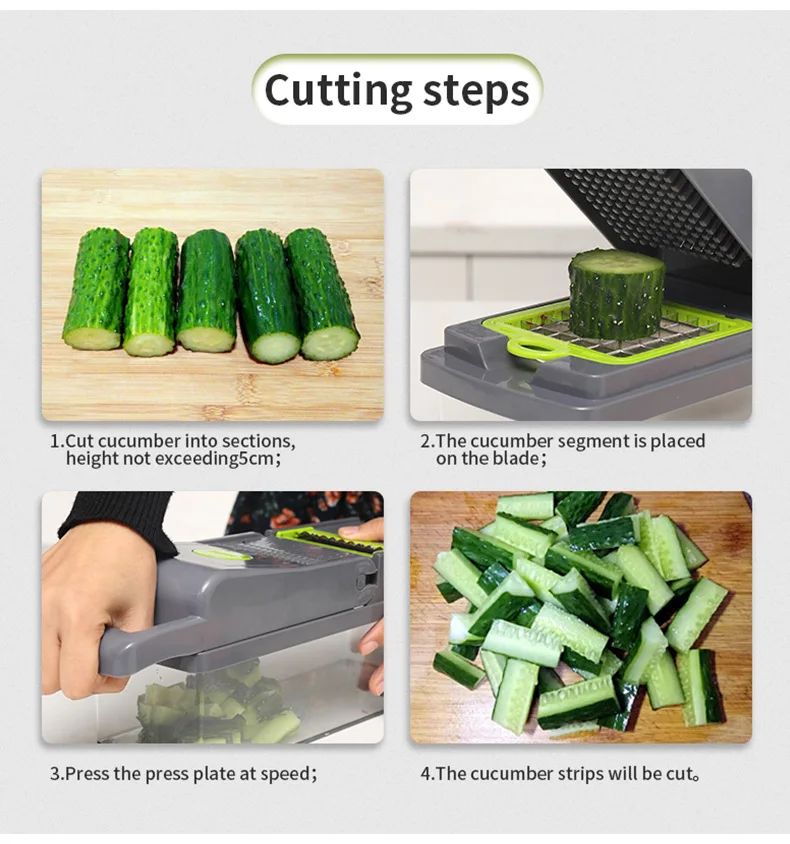 Cutting steps

1.Cut cucumber into sections, height not exceeding5cm;

2.The cucumber segment is placed on the blade;

3.Press the press plate at speed;

4.The cucumber strips will be cut。