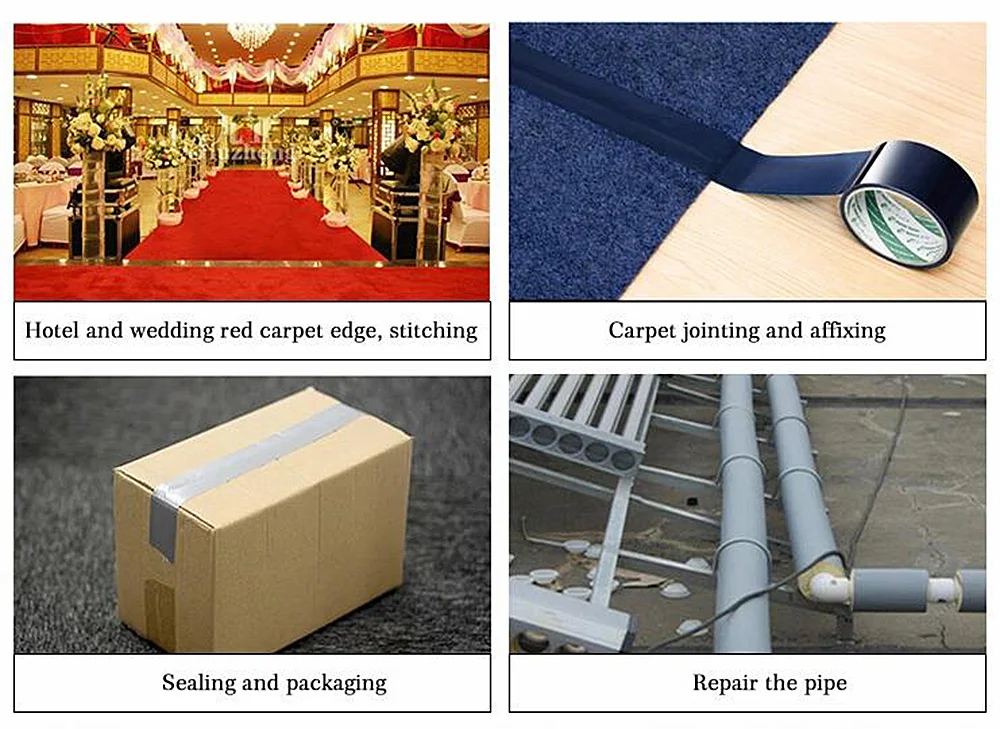 Hotel and wedding red carpet edge, stitching

Carpet jointing and affixing

Sealing and packaging

Repair the pipe