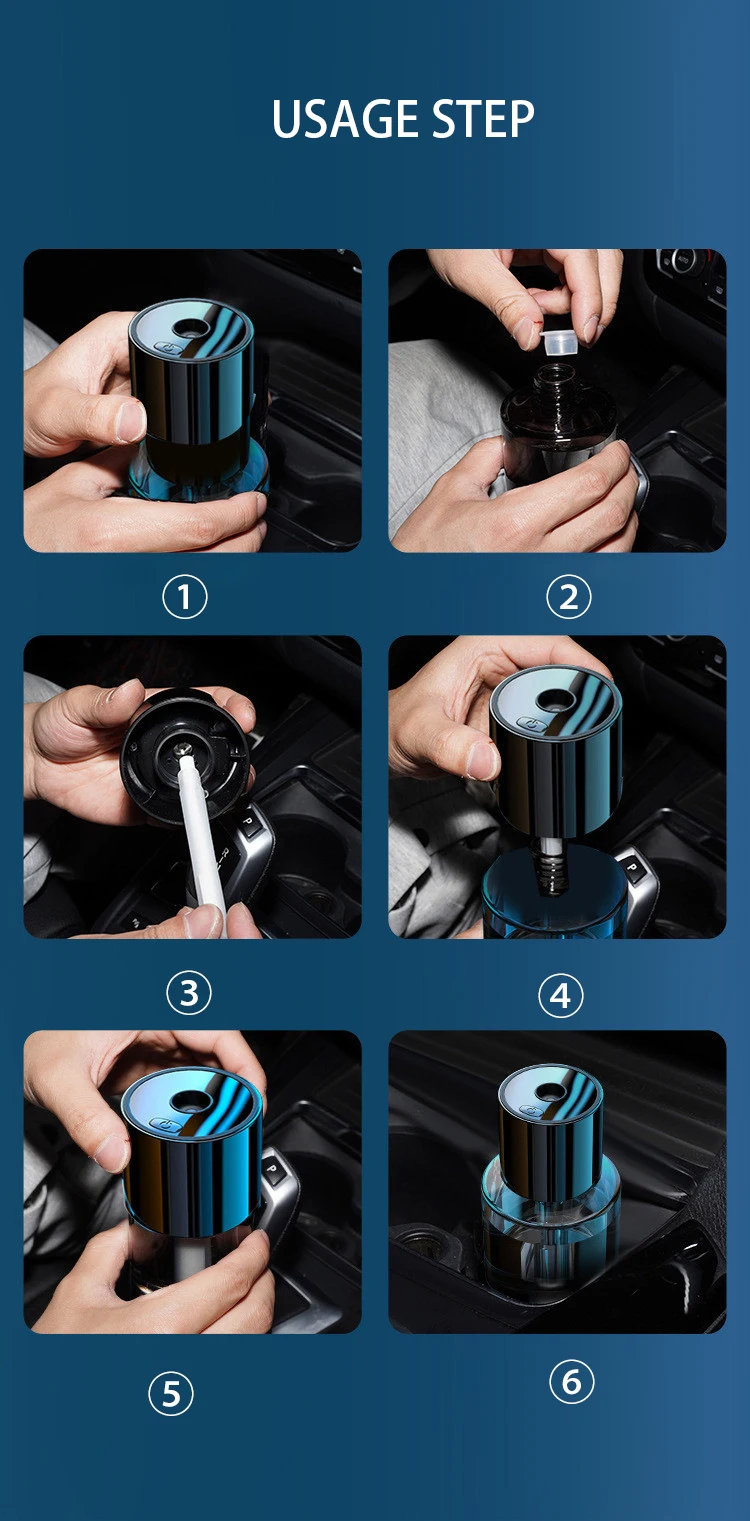 USAGE STEP

①

②

③

④

⑤

⑥