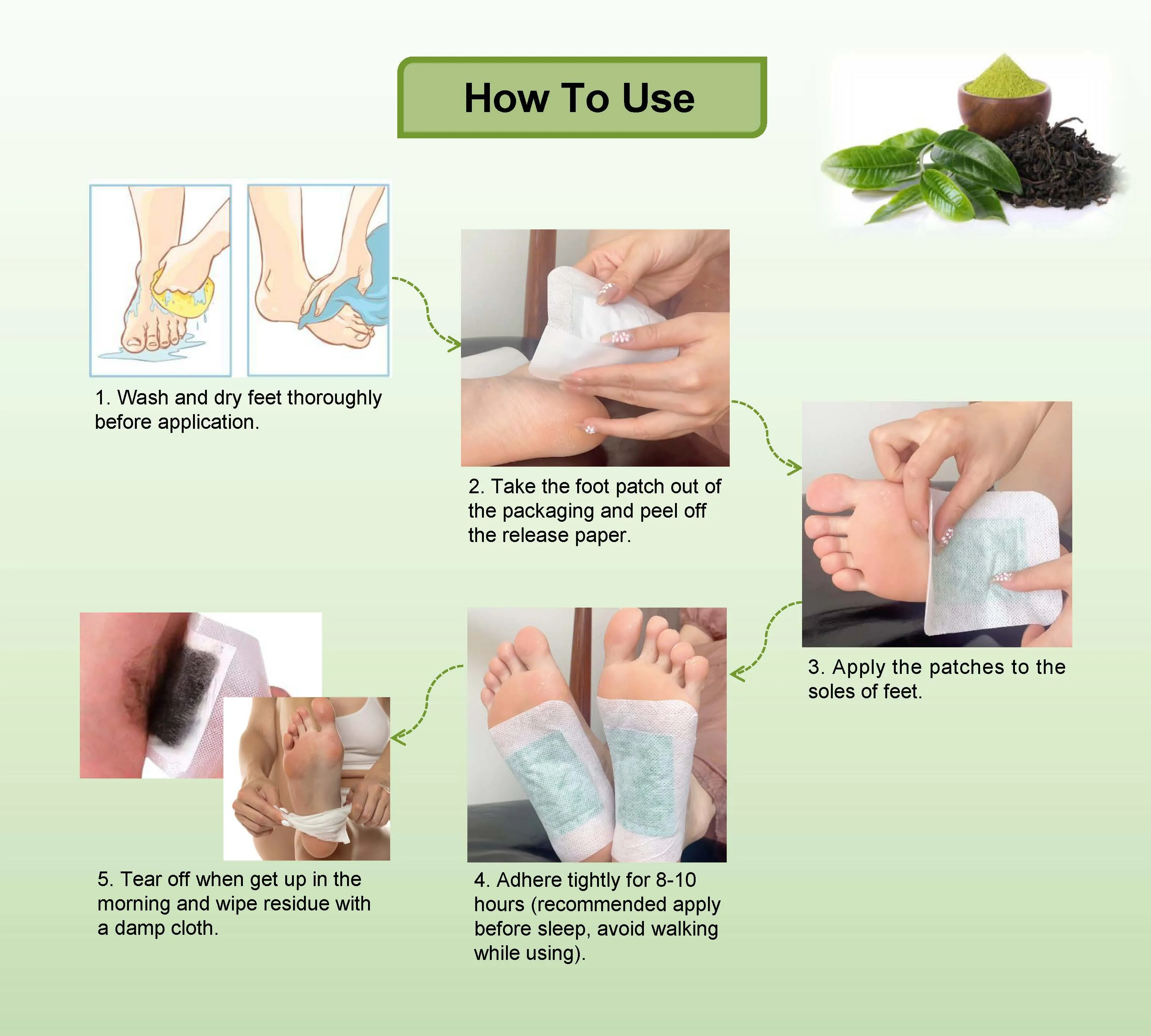 How To Use

1. Wash and dry feet thoroughly before application.

2. Take the foot patch out of the packaging and peel off the release paper.

3. Apply the patches to the soles of feet.

4. Adhere tightly for 8-10 hours (recommended apply before sleep, avoid walking while using).

5. Tear off when get up in the morning and wipe residue with a damp cloth.