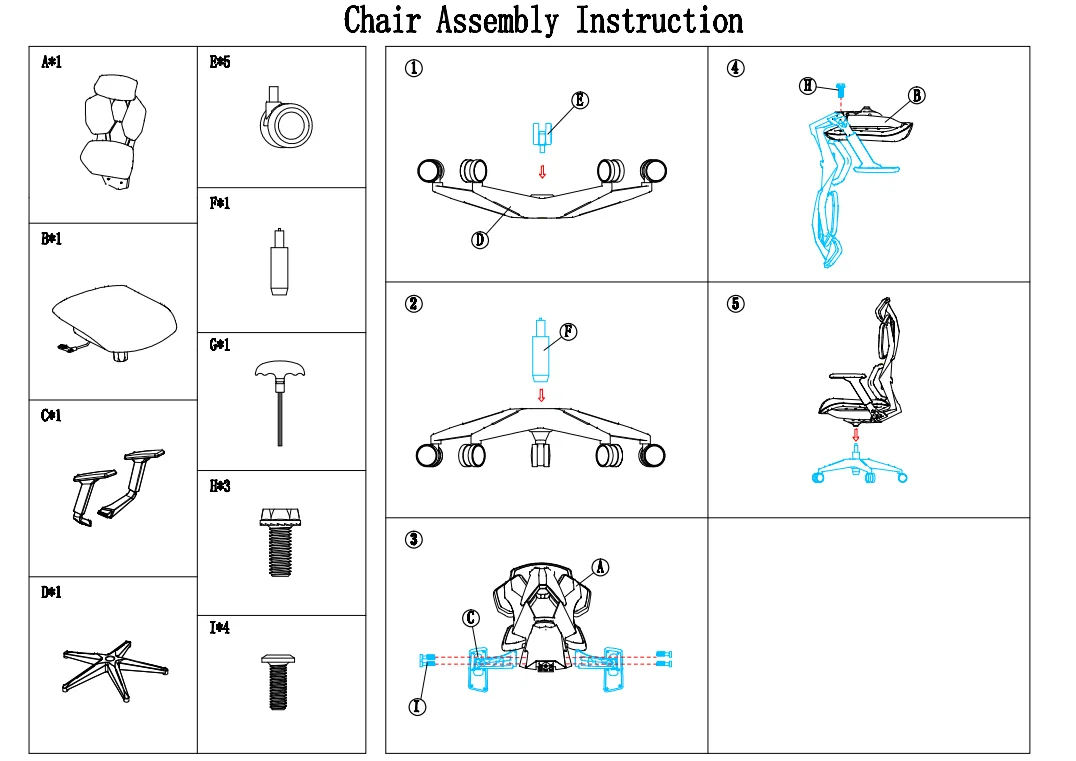 Chair Assembly Instruction

A*1

B*1

C*1

D*1

E*5

F*1

G*1

H*3

I*4

①
E
D

②
F

③
A
C
I

④
H
B

⑤