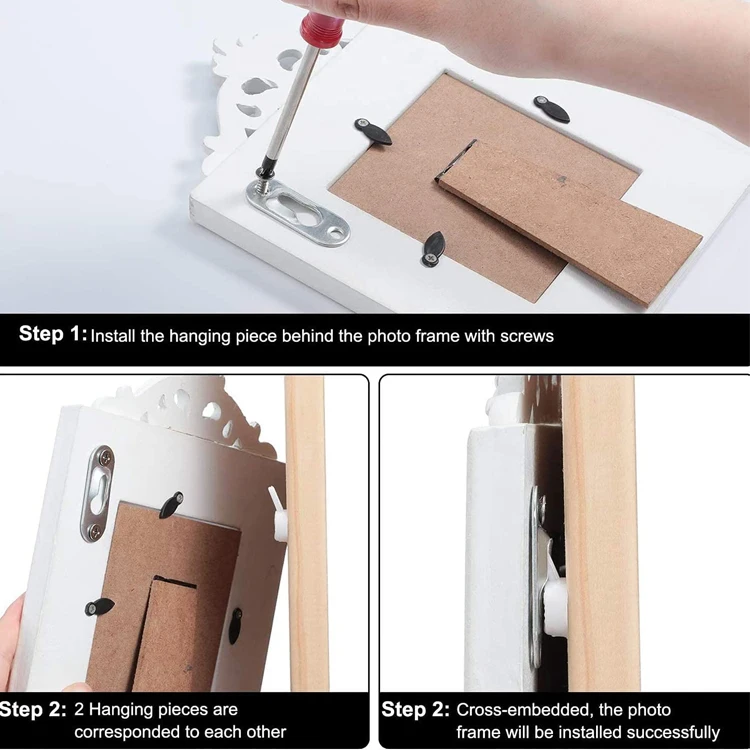 Step 1: Install the hanging piece behind the photo frame with screws

Step 2: 2 Hanging pieces are corresponded to each other

Step 2: Cross-embedded, the photo frame will be installed successfully