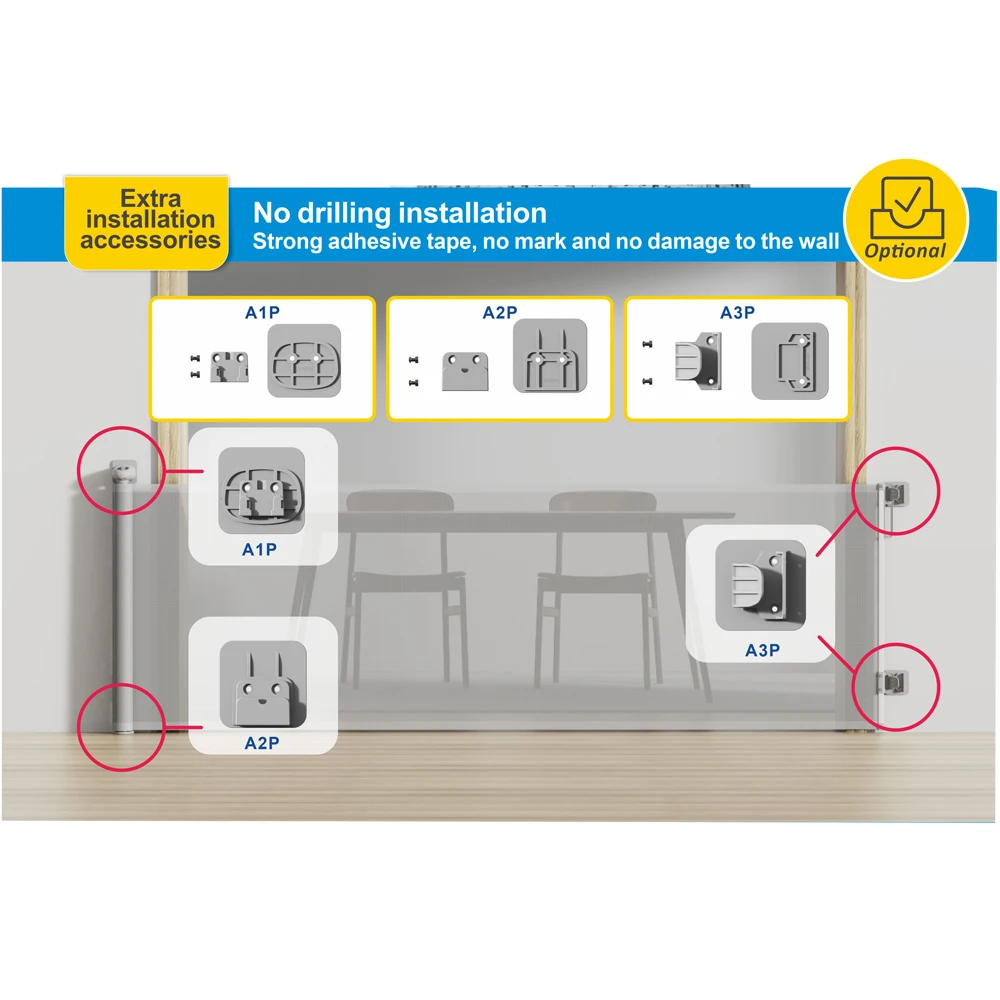 Extra installation accessories

No drilling installation
Strong adhesive tape, no mark and no damage to the wall

Optional

A1P

A2P

A3P

A1P

A2P

A3P