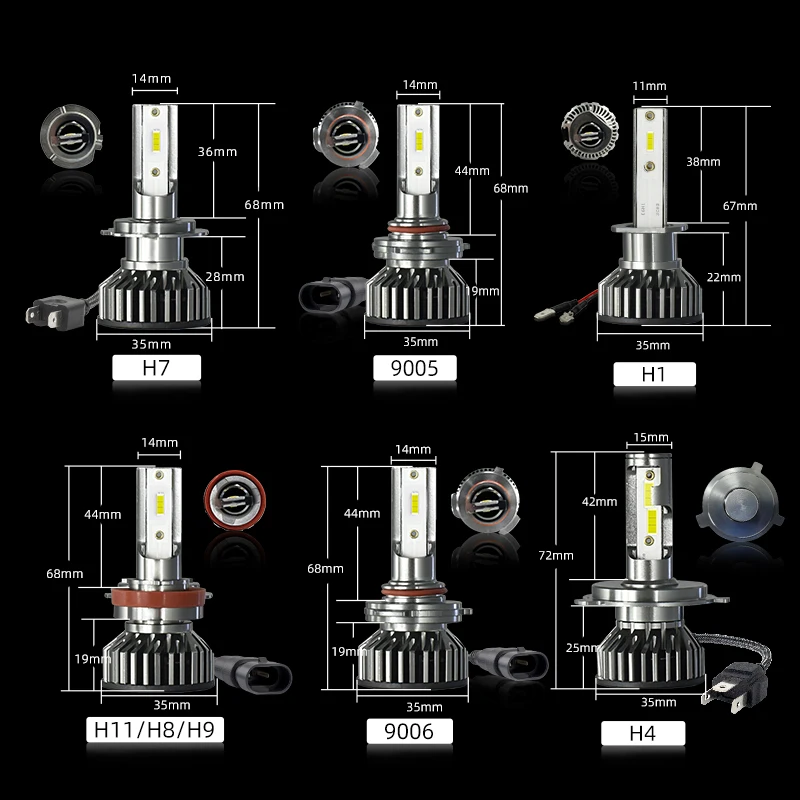 14mm
36mm
68mm
28mm
35mm
H7

14mm
44mm
68mm
19mm
35mm
9005

11mm
38mm
67mm
22mm
35mm
H1

14mm
44mm
68mm
19mm
35mm
H11/H8/H9

14mm
44mm
68mm
19mm
35mm
9006

15mm
42mm
72mm
25mm
35mm
H4