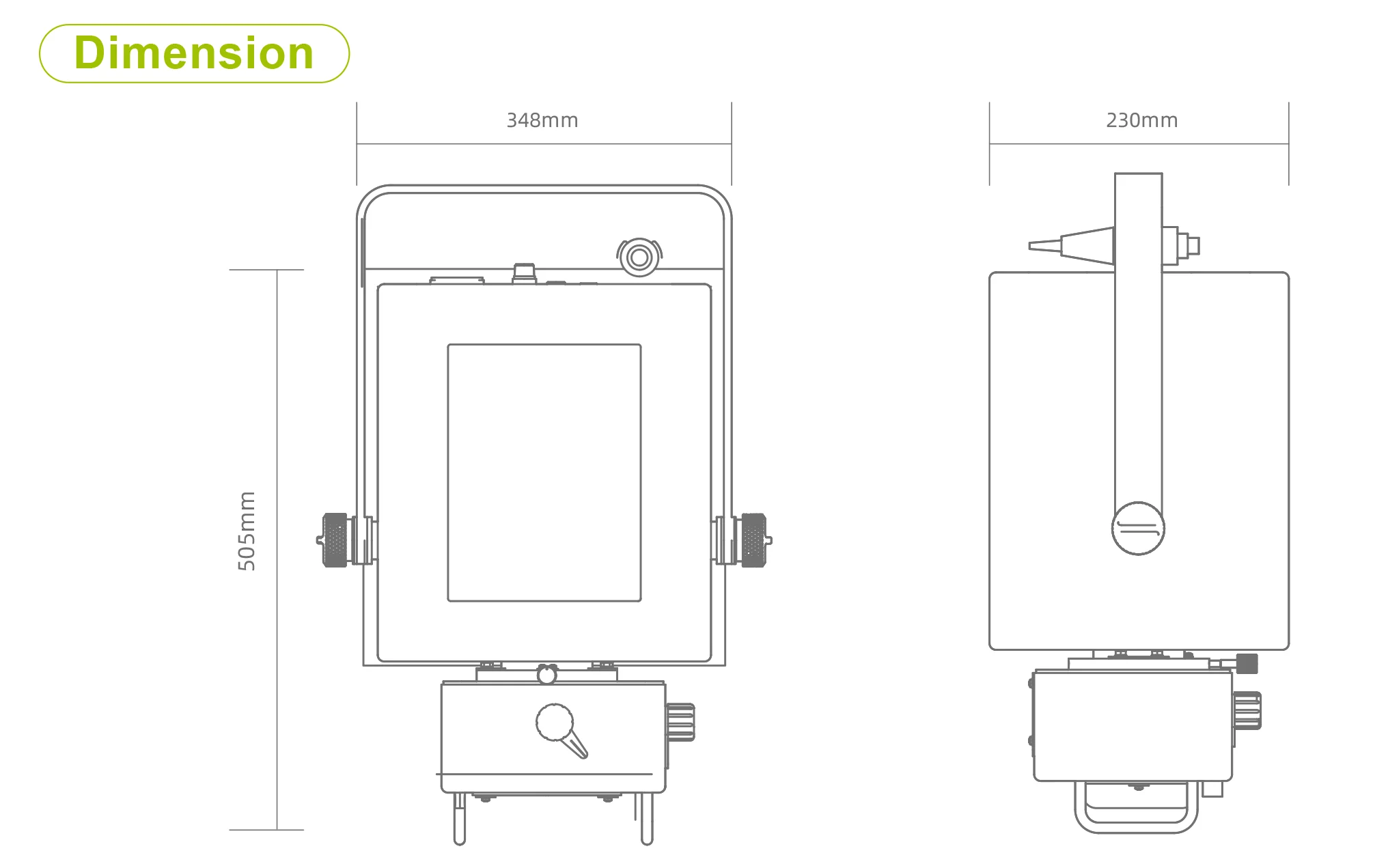 Dimension

348mm

230mm

505mm