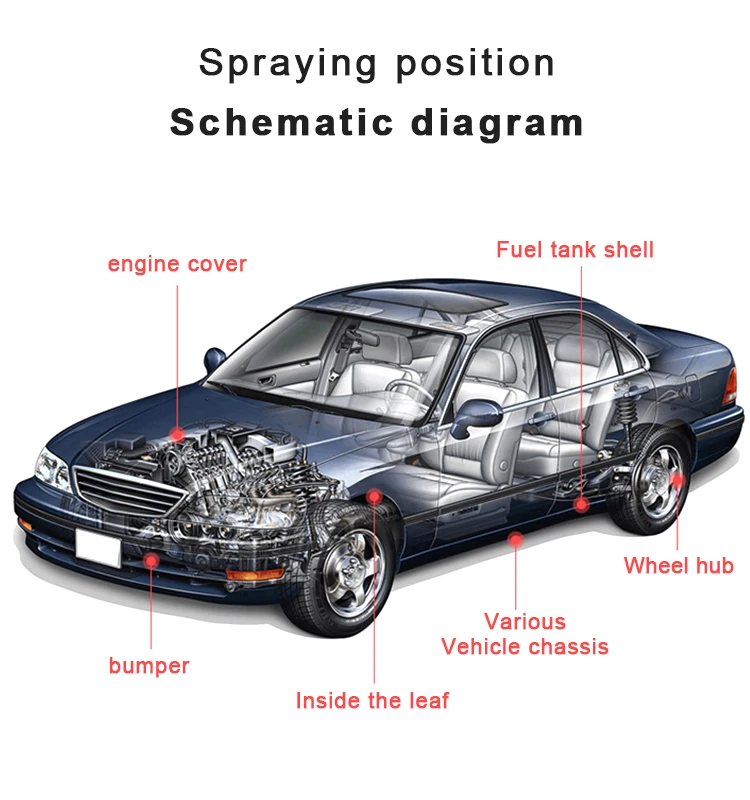 Spraying position
Schematic diagram

engine cover

Fuel tank shell

Wheel hub

Various
Vehicle chassis

bumper

Inside the leaf