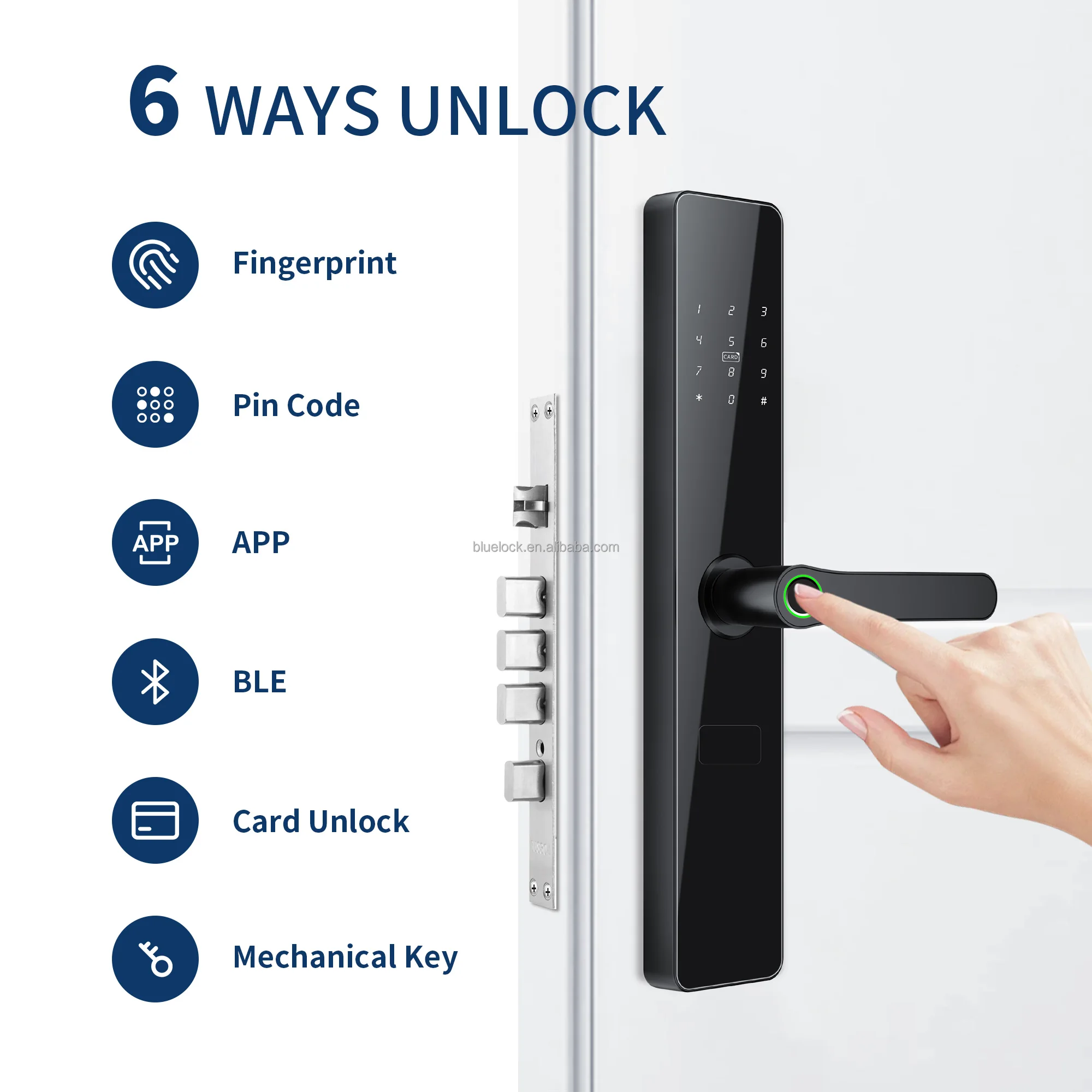 6 WAYS UNLOCK

Fingerprint

Pin Code

APP

APP

BLE

Card Unlock

Mechanical Key

bluelock.en.alibaba.com

1 2 3
4 5 6
CARD
7 8 9
* 0 #