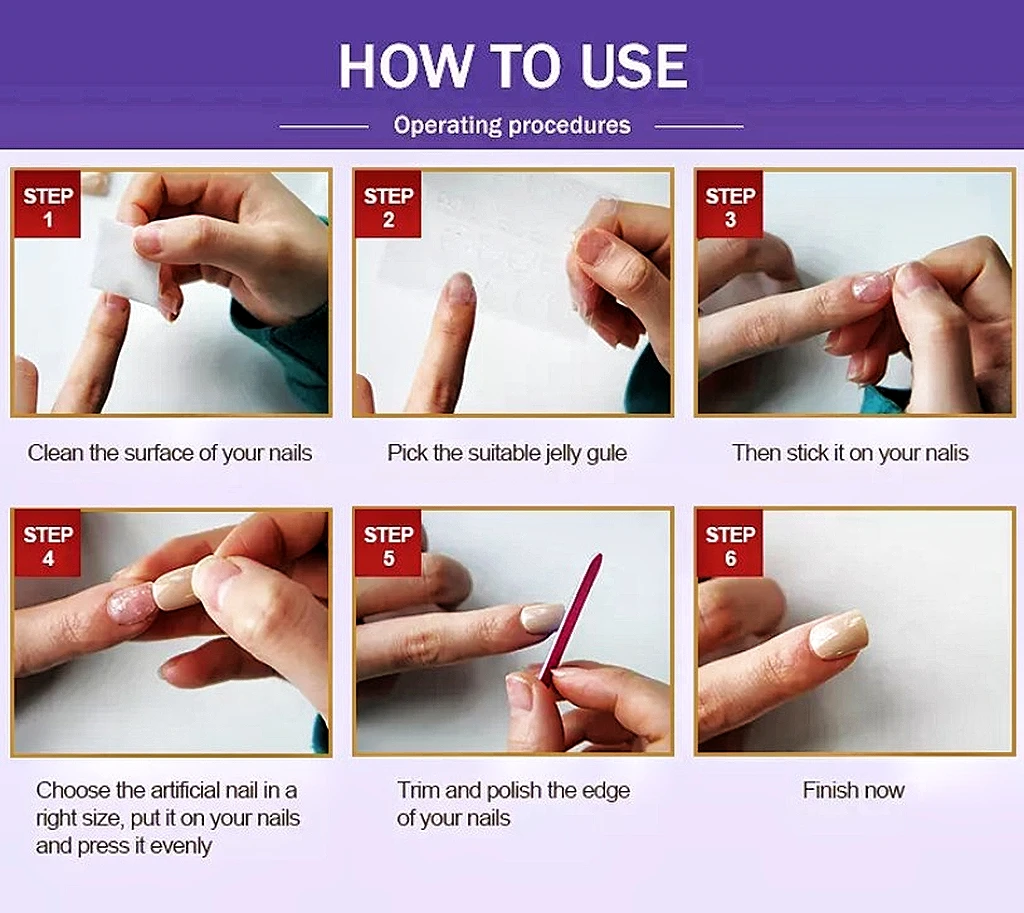 HOW TO USE

Operating procedures

STEP 1

Clean the surface of your nails

STEP 2

Pick the suitable jelly gule

STEP 3

Then stick it on your nalis

STEP 4

Choose the artificial nail in a right size, put it on your nails and press it evenly

STEP 5

Trim and polish the edge of your nails

STEP 6

Finish now