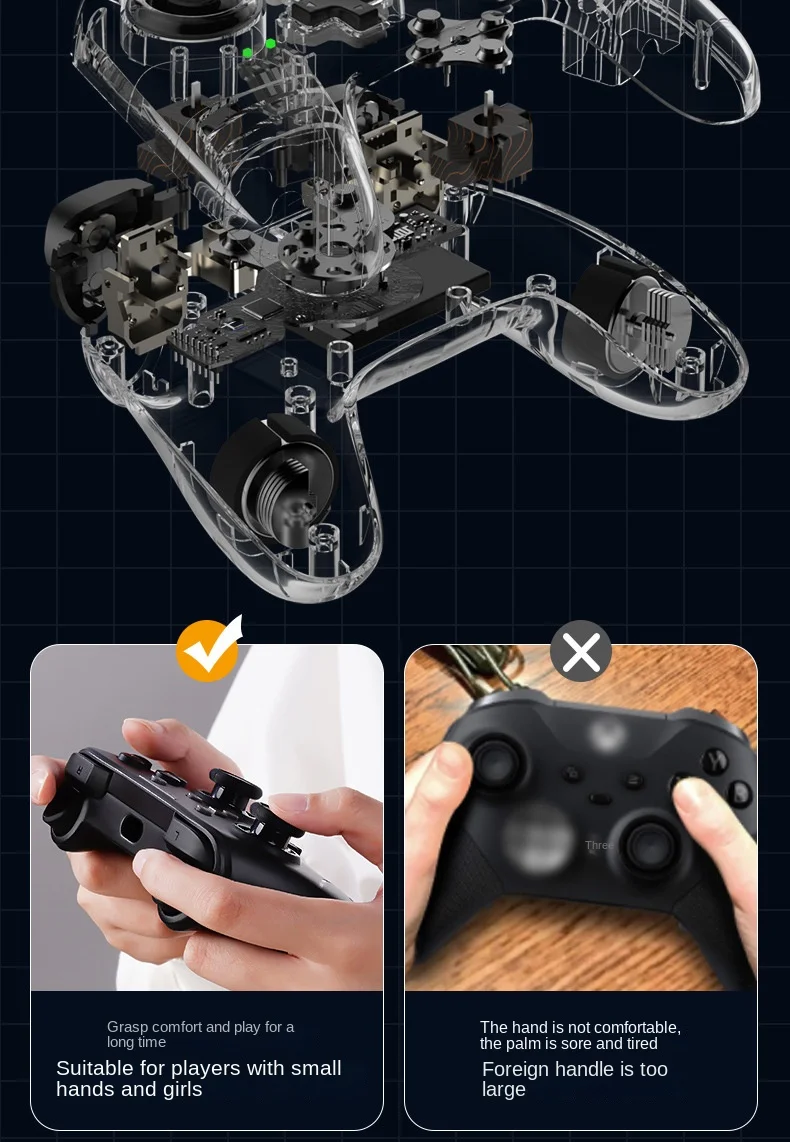 Three

Grasp comfort and play for a long time

Suitable for players with small hands and girls

The hand is not comfortable, the palm is sore and tired

Foreign handle is too large