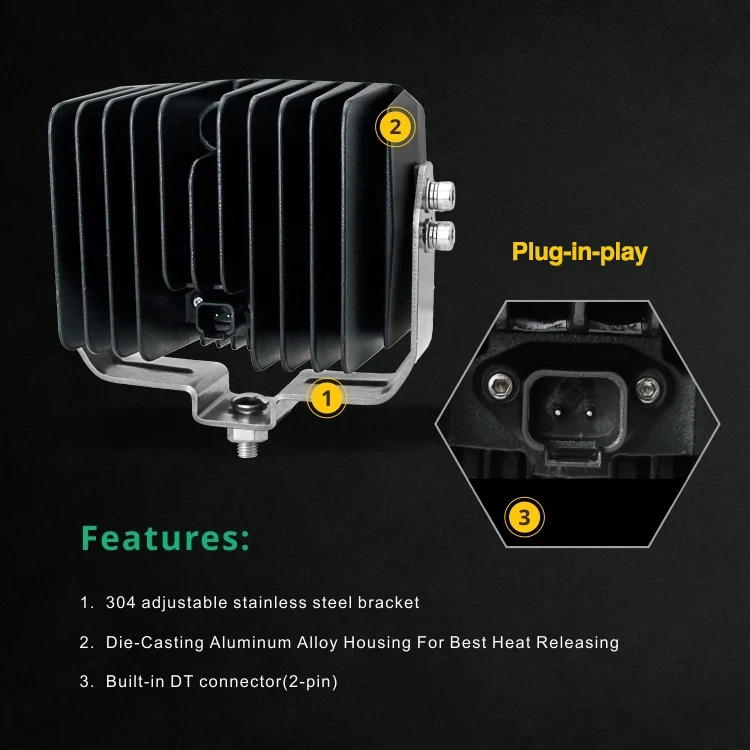 2

Plug-in-play

1

3

Features:

1. 304 adjustable stainless steel bracket

2. Die-Casting Aluminum Alloy Housing For Best Heat Releasing

3. Built-in DT connector(2-pin)