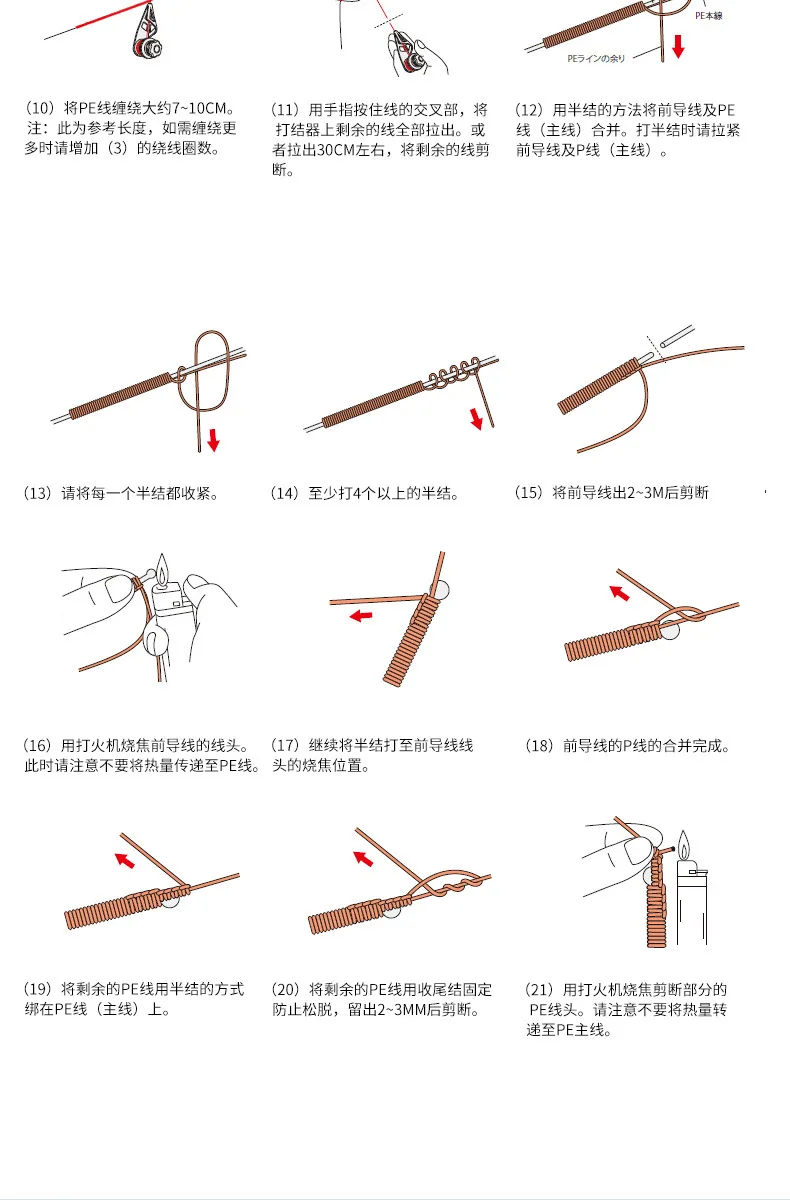 PE本線

PEラインの余り

（10）将PE线缠绕大约7~10CM。注：此为参考长度，如需缠绕更多时请增加（3）的绕线圈数。

（11）用手指按住线的交叉部，将打结器上剩余的线全部拉出。或者拉出30CM左右，将剩余的线剪断。

（12）用半结的方法将前导线及PE线（主线）合并。打半结时请拉紧前导线及P线（主线）。

（13）请将每一个半结都收紧。

（14）至少打4个以上的半结。

（15）将前导线出2~3M后剪断

（16）用打火机烧焦前导线的线头。此时请注意不要将热量传递至PE线。

（17）继续将半结打至前导线线头的烧焦位置。

（18）前导线的P线的合并完成。

（19）将剩余的PE线用半结的方式绑在PE线（主线）上。

（20）将剩余的PE线用收尾结固定防止松脱，留出2~3MM后剪断。

（21）用打火机烧焦剪断部分的PE线头。请注意不要将热量转递至PE主线。