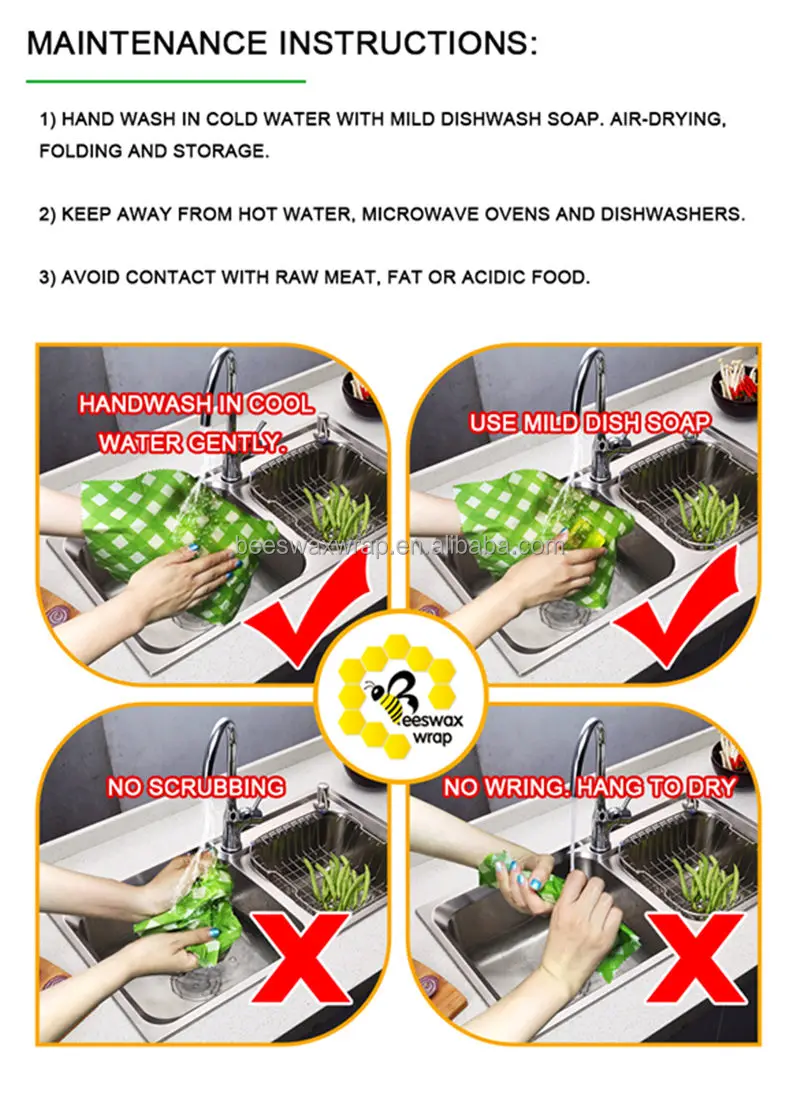 MAINTENANCE INSTRUCTIONS:

1) HAND WASH IN COLD WATER WITH MILD DISHWASH SOAP. AIR-DRYING, FOLDING AND STORAGE.

2) KEEP AWAY FROM HOT WATER, MICROWAVE OVENS AND DISHWASHERS.

3) AVOID CONTACT WITH RAW MEAT, FAT OR ACIDIC FOOD.

HANDWASH IN COOL WATER GENTLY.

USE MILD DISH SOAP

beeswaxwrap.en.alibaba.com

Beeswax wrap

NO SCRUBBING

NO WRING. HANG TO DRY