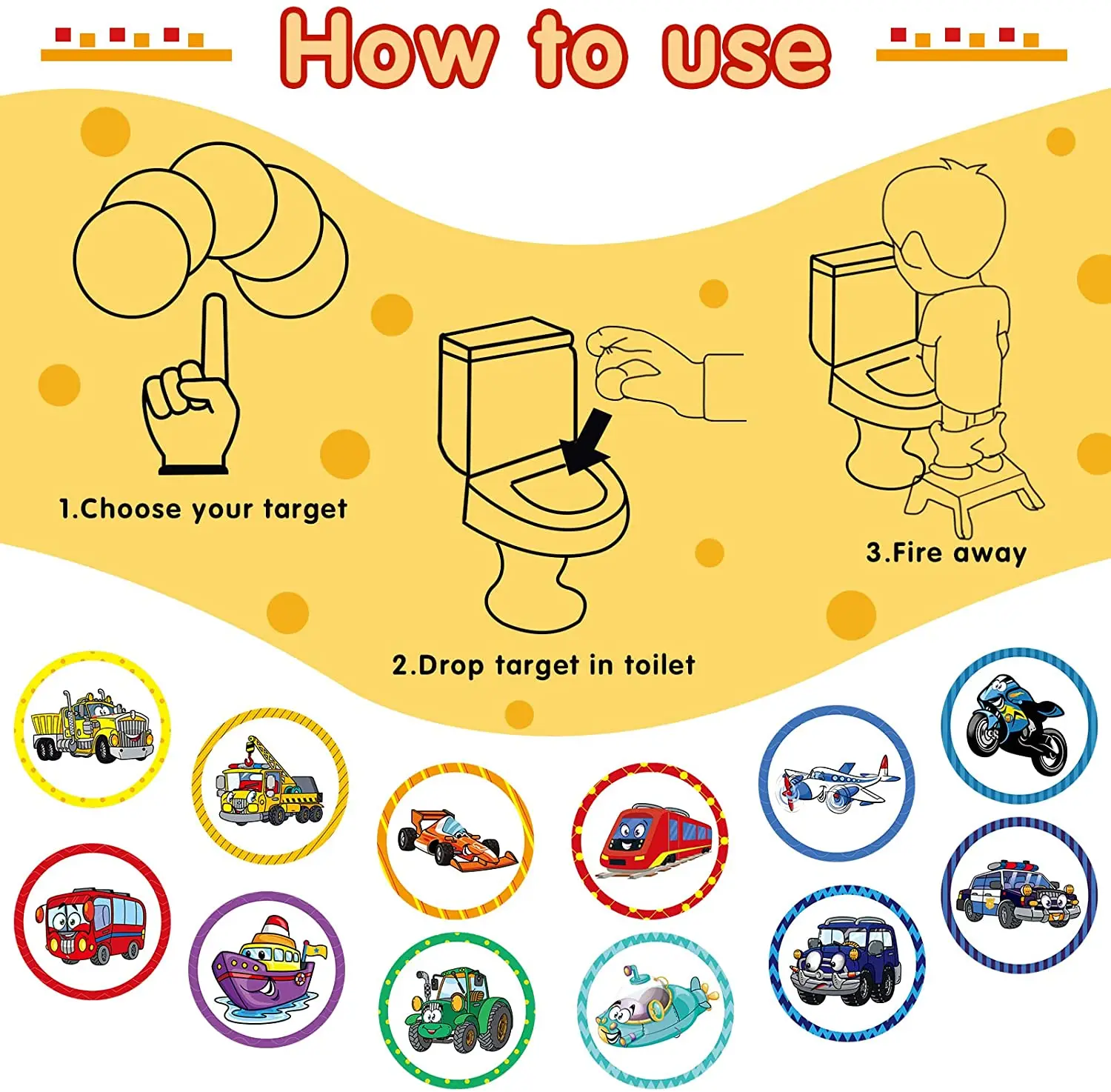 How to use

1.Choose your target

2.Drop target in toilet

3.Fire away