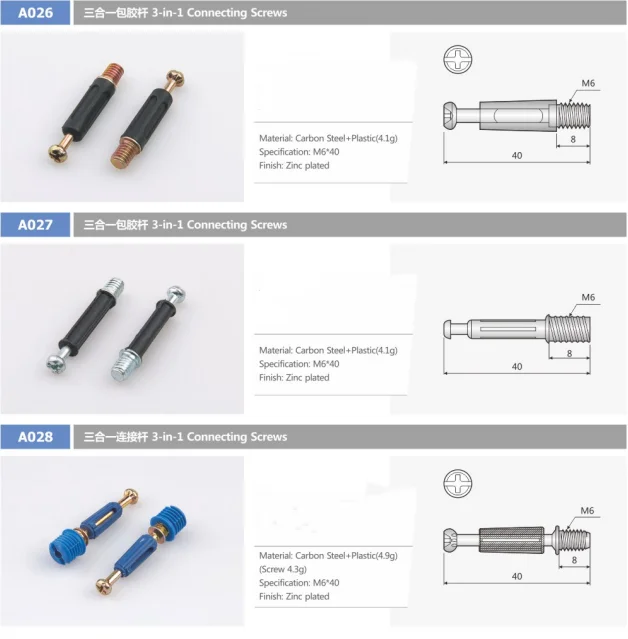 A026

三合一包胶杆 3-in-1 Connecting Screws

Material: Carbon Steel+Plastic(4.1g)
Specification: M6*40
Finish: Zinc plated

M6
8
40

A027

三合一包胶杆 3-in-1 Connecting Screws

Material: Carbon Steel+Plastic(4.1g)
Specification: M6*40
Finish: Zinc plated

M6
8
40

A028

三合一连接杆 3-in-1 Connecting Screws

Material: Carbon Steel+Plastic(4.9g)
(Screw 4.3g)
Specification: M6*40
Finish: Zinc plated

M6
8
40