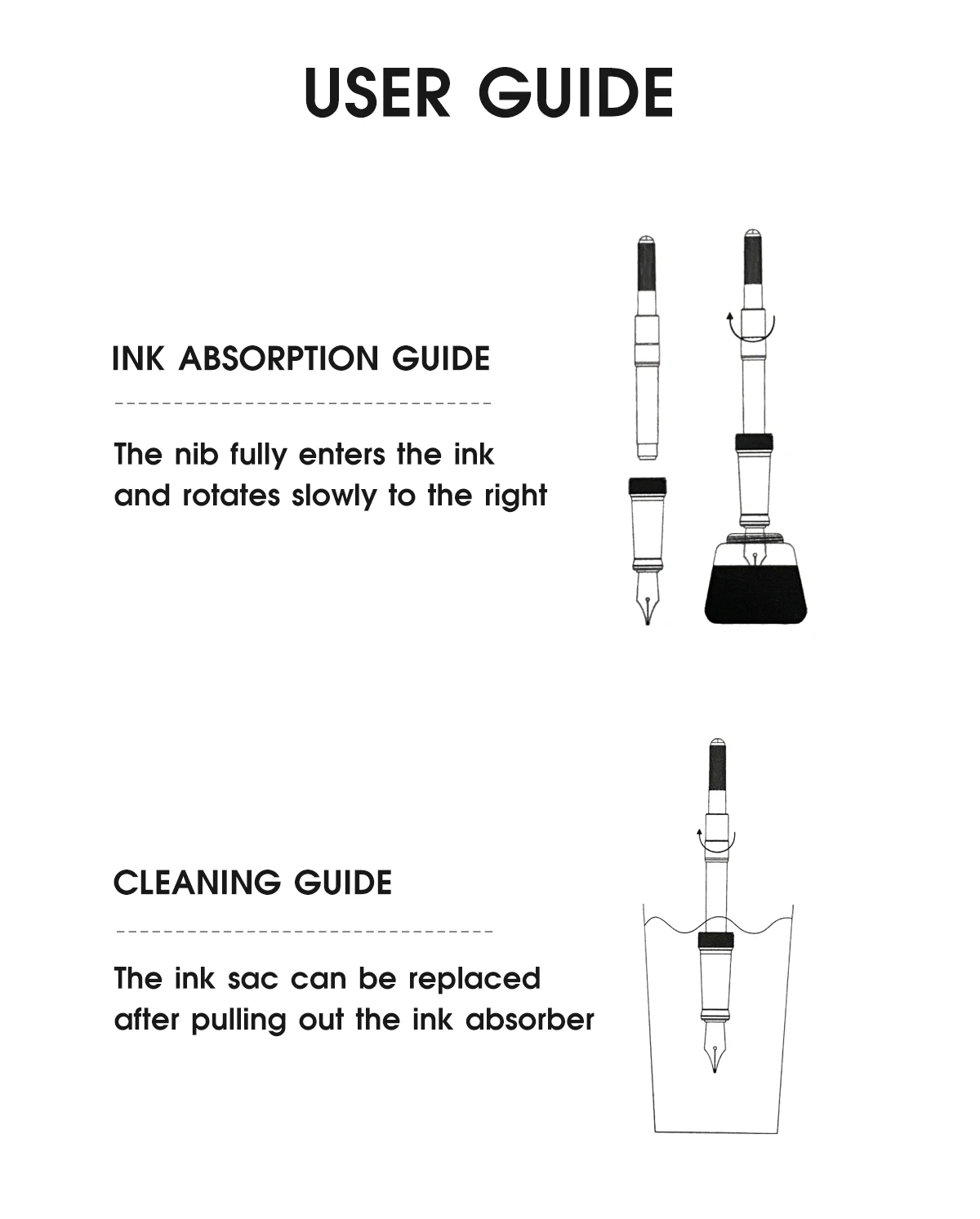 USER GUIDE

INK ABSORPTION GUIDE

The nib fully enters the ink and rotates slowly to the right

CLEANING GUIDE

The ink sac can be replaced after pulling out the ink absorber