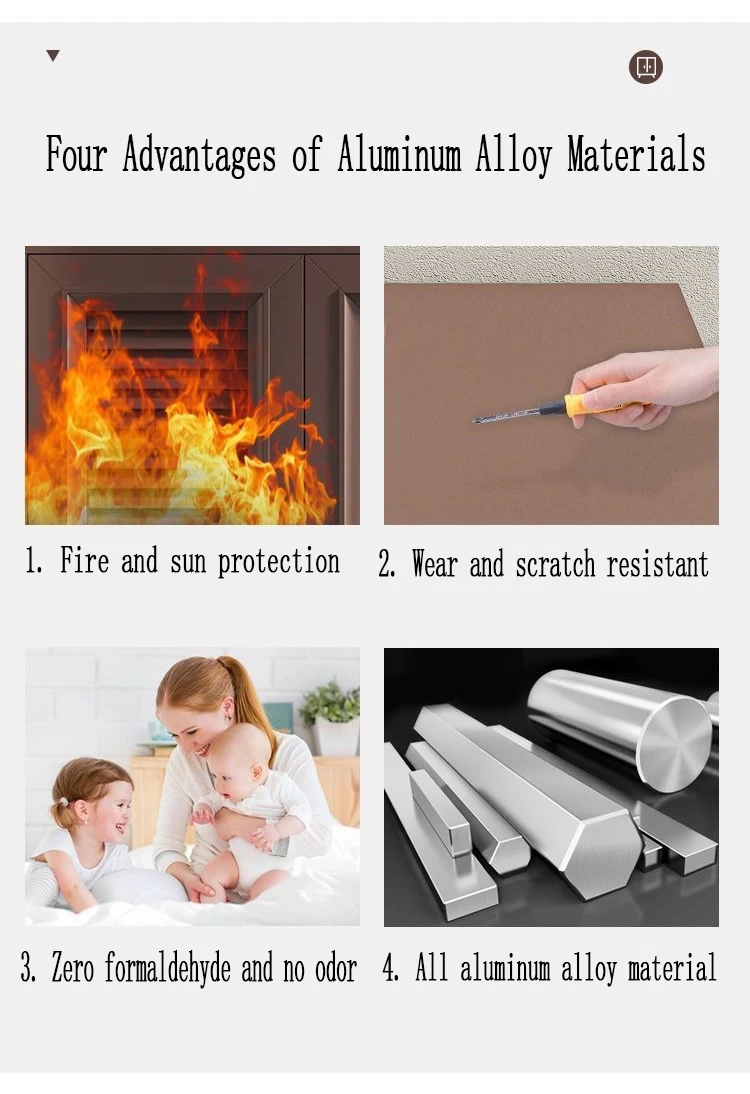 Four Advantages of Aluminum Alloy Materials

1. Fire and sun protection

2. Wear and scratch resistant

3. Zero formaldehyde and no odor

4. All aluminum alloy material