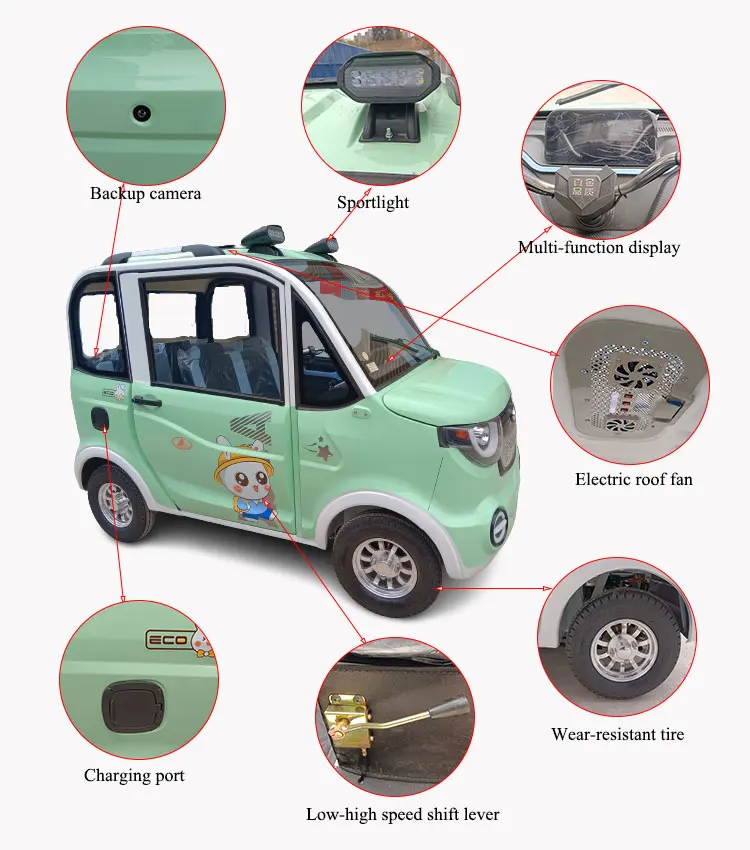 Backup camera

Sportlight

Multi-function display

Electric roof fan

ECO

Charging port

Low-high speed shift lever

Wear-resistant tire