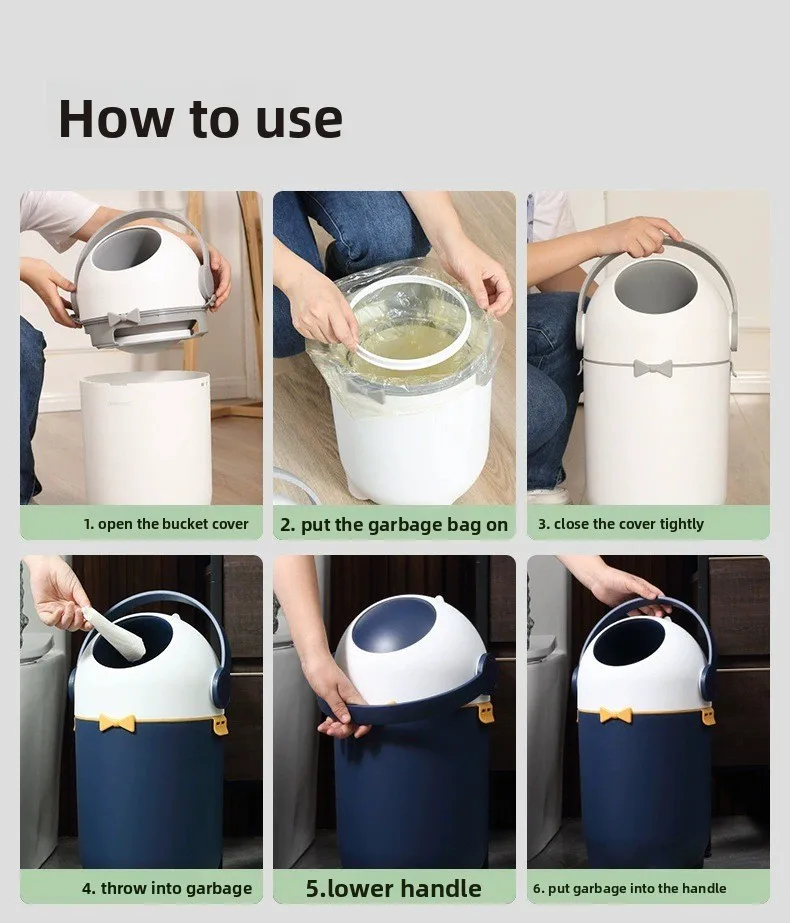 How to use

1. open the bucket cover

2. put the garbage bag on

3. close the cover tightly

4. throw into garbage

5.lower handle

6. put garbage into the handle