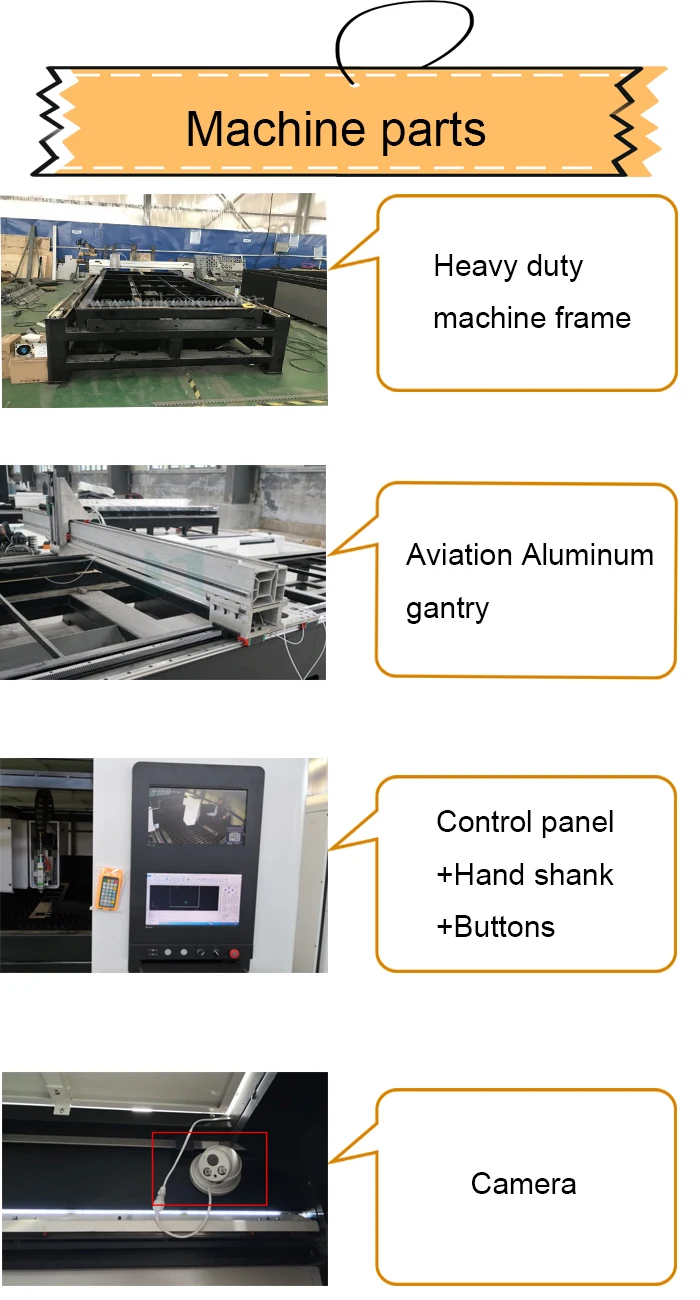 Machine parts

Heavy duty machine frame

Aviation Aluminum gantry

Control panel +Hand shank +Buttons

Camera