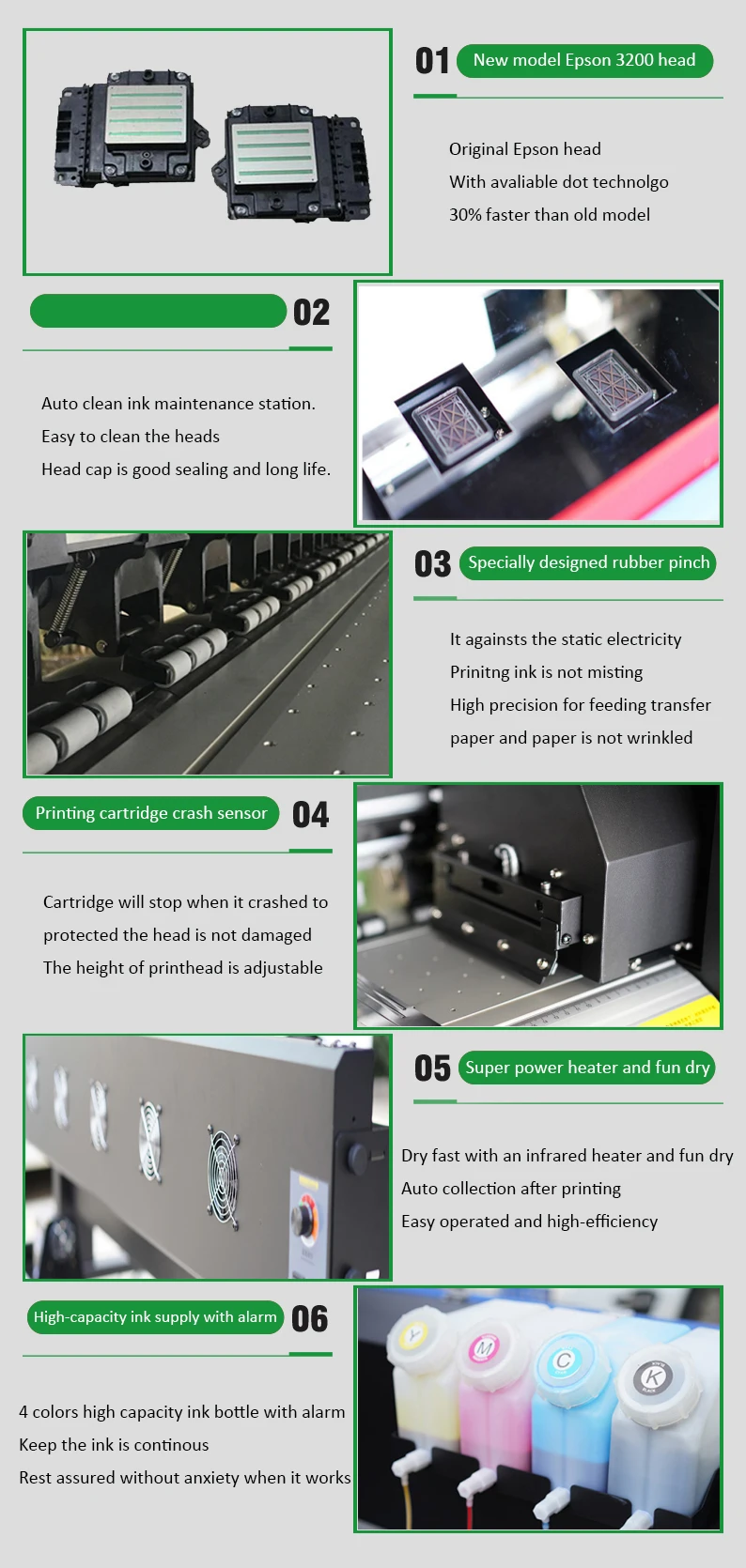 01 New model Epson 3200 head

Original Epson head
With avaliable dot technolgo
30% faster than old model

02

Auto clean ink maintenance station.
Easy to clean the heads
Head cap is good sealing and long life.

03 Specially designed rubber pinch

It againsts the static electricity
Prinitng ink is not misting
High precision for feeding transfer paper and paper is not wrinkled

Printing cartridge crash sensor 04

Cartridge will stop when it crashed to protected the head is not damaged
The height of printhead is adjustable

05 Super power heater and fun dry

Dry fast with an infrared heater and fun dry
Auto collection after printing
Easy operated and high-efficiency

High-capacity ink supply with alarm 06

4 colors high capacity ink bottle with alarm
Keep the ink is continous
Rest assured without anxiety when it works

Y
M
C
K