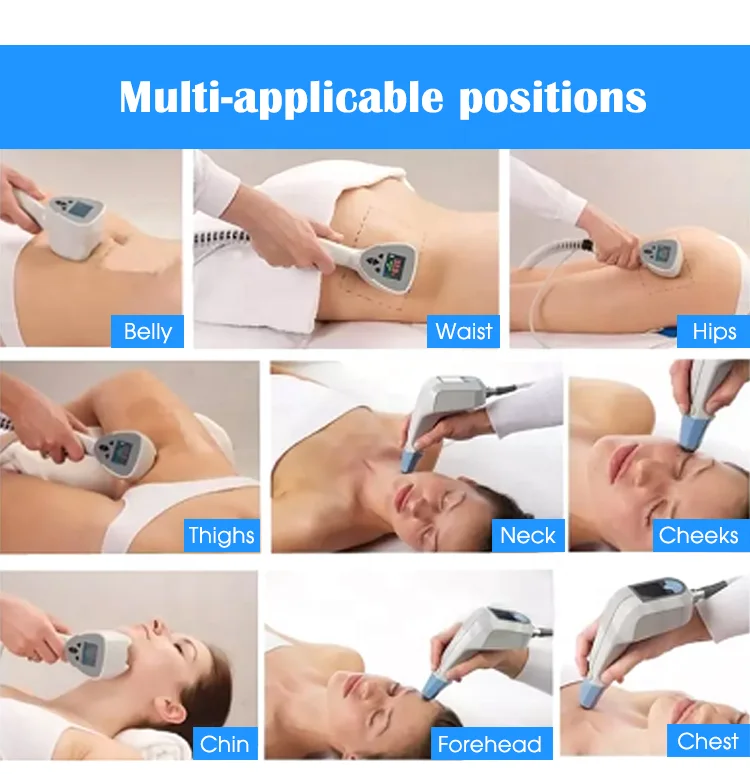 Multi-applicable positions

Belly

Waist

Hips

Thighs

Neck

Cheeks

Chin

Forehead

Chest