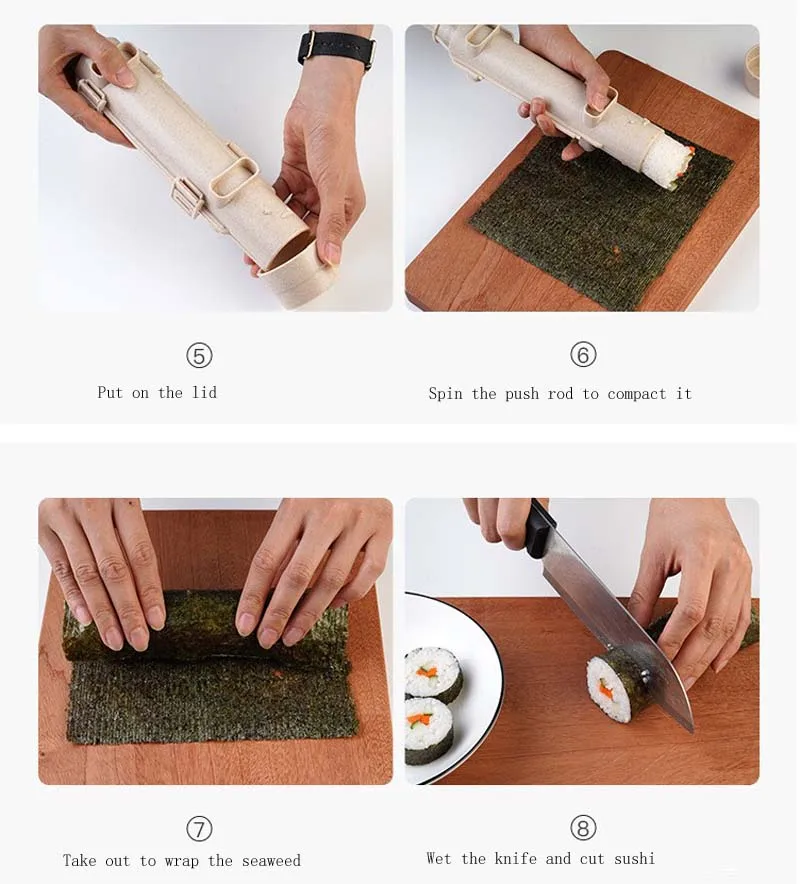 ⑤
Put on the lid

⑥
Spin the push rod to compact it

⑦
Take out to wrap the seaweed

⑧
Wet the knife and cut sushi