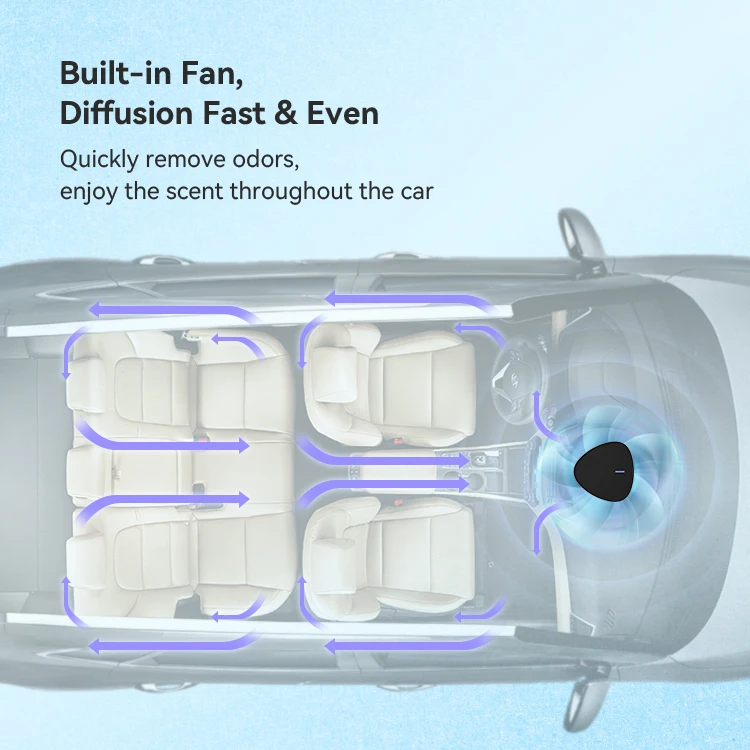 Built-in Fan,
Diffusion Fast & Even

Quickly remove odors,
enjoy the scent throughout the car