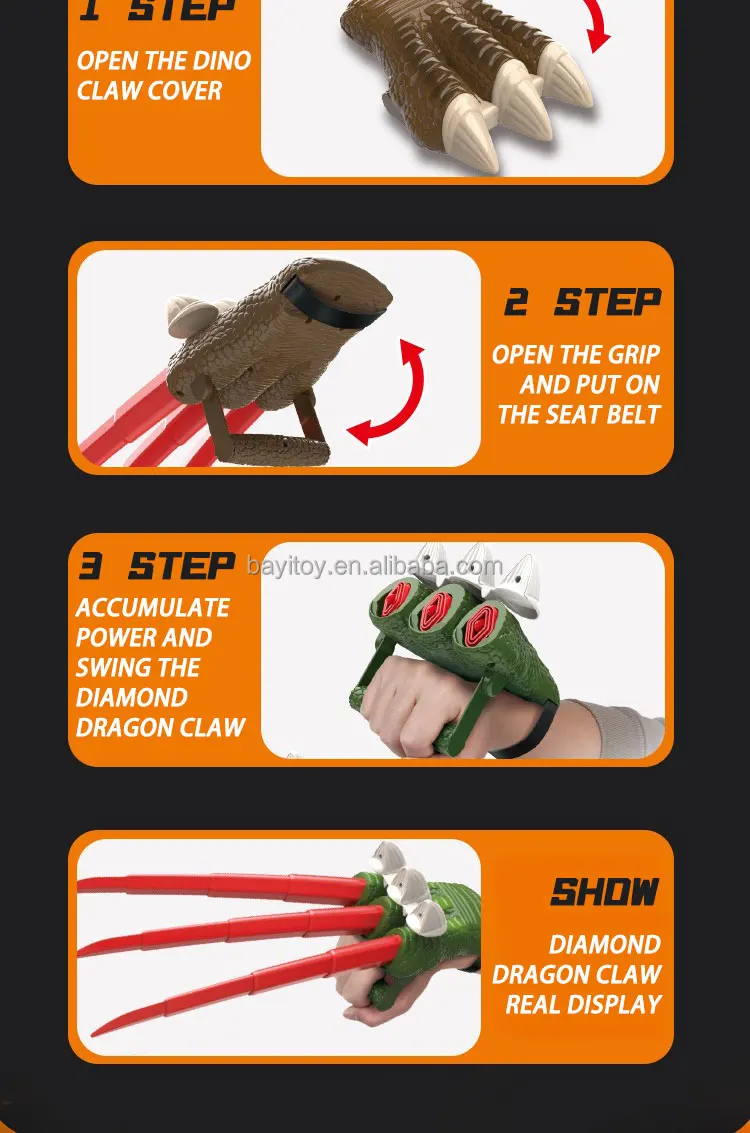 1 STEP

OPEN THE DINO CLAW COVER

2 STEP

OPEN THE GRIP AND PUT ON THE SEAT BELT

3 STEP

bayitoy.en.alibaba.com

ACCUMULATE POWER AND SWING THE DIAMOND DRAGON CLAW

SHOW

DIAMOND DRAGON CLAW REAL DISPLAY