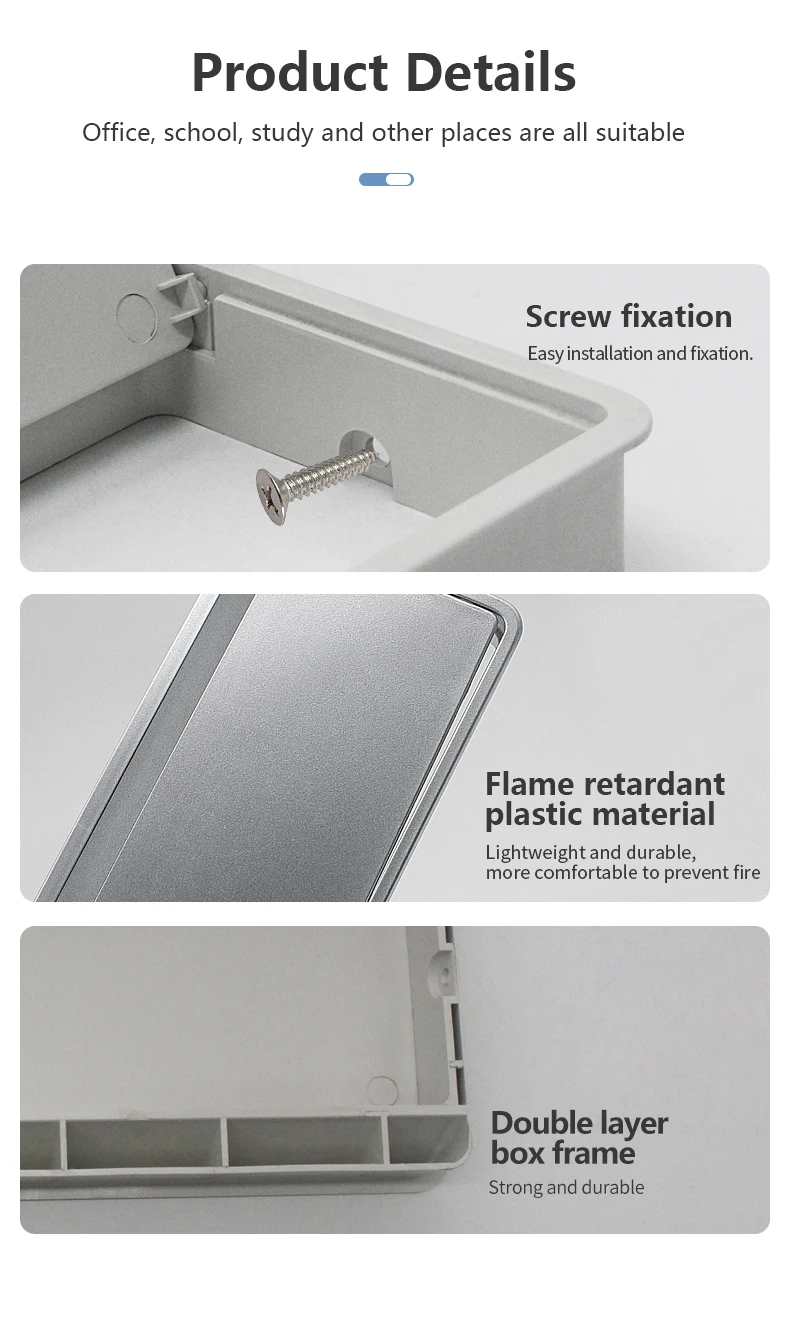 Product Details

Office, school, study and other places are all suitable

Screw fixation

Easy installation and fixation.

Flame retardant plastic material

Lightweight and durable, more comfortable to prevent fire

Double layer box frame

Strong and durable