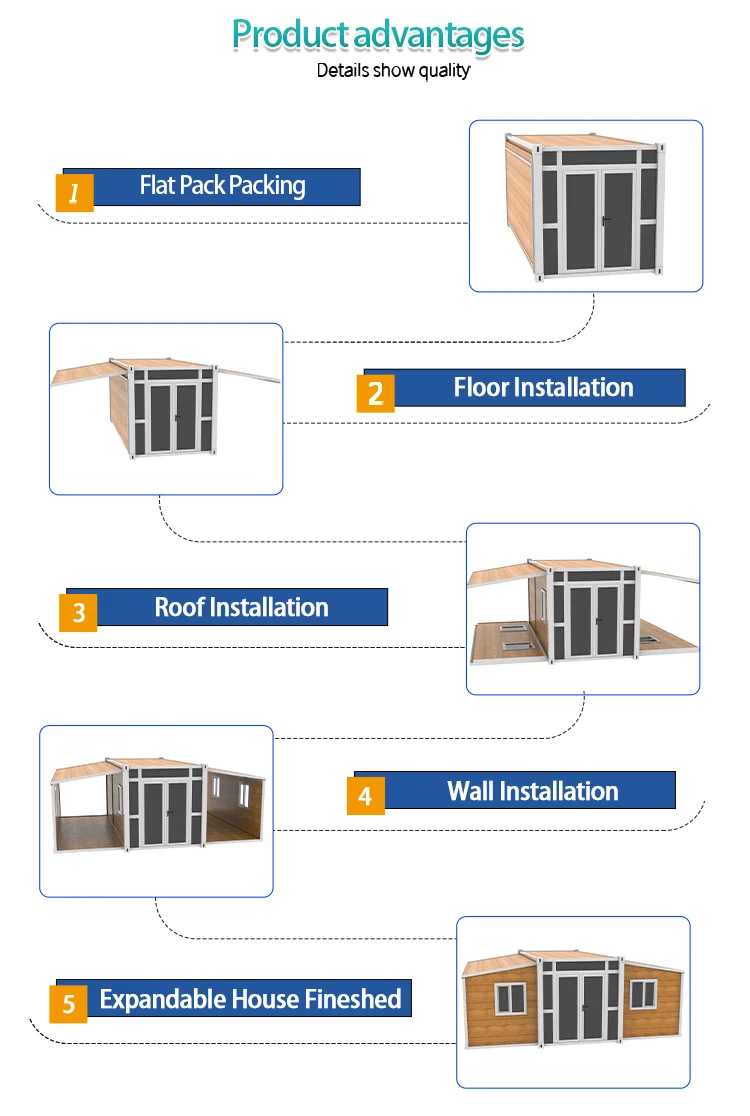 Product advantages
Details show quality

1 Flat Pack Packing

2 Floor Installation

3 Roof Installation

4 Wall Installation

5 Expandable House Fineshed