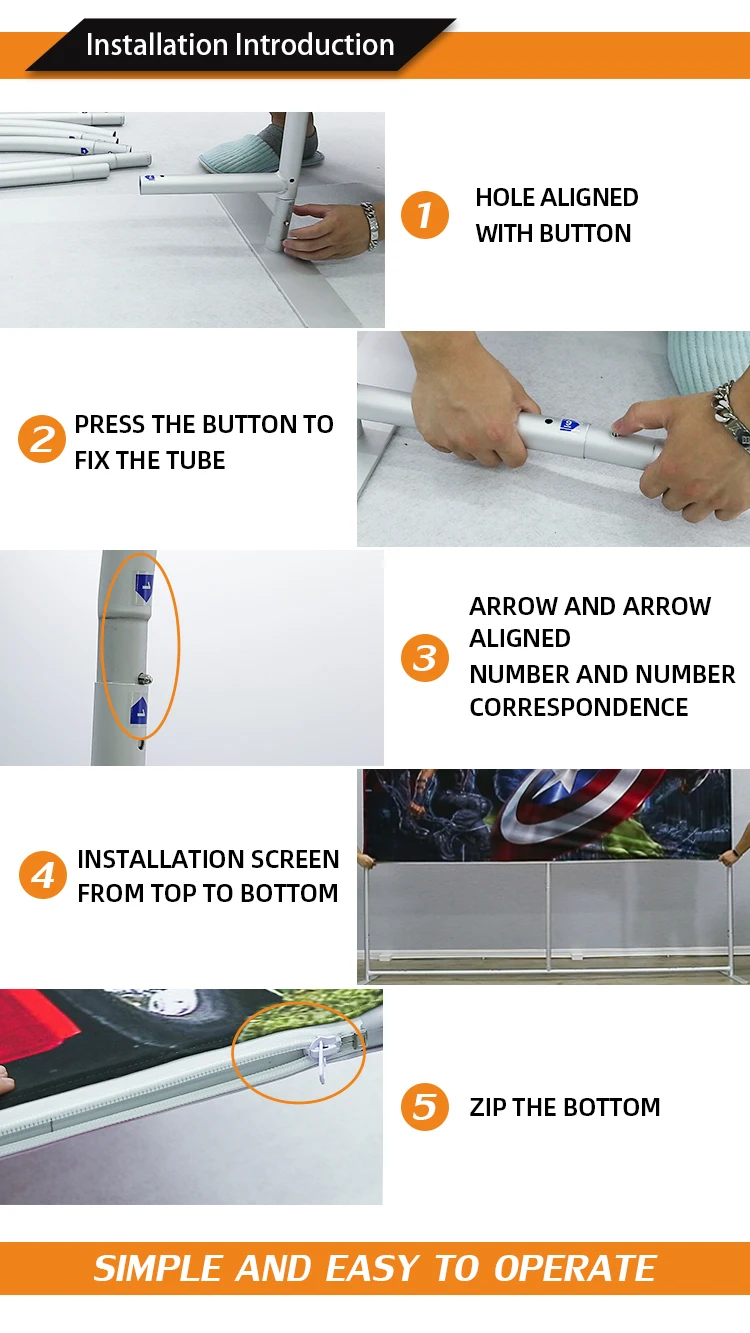 Installation Introduction

1 HOLE ALIGNED WITH BUTTON

2 PRESS THE BUTTON TO FIX THE TUBE

3 ARROW AND ARROW ALIGNED
NUMBER AND NUMBER CORRESPONDENCE

4 INSTALLATION SCREEN FROM TOP TO BOTTOM

5 ZIP THE BOTTOM

SIMPLE AND EASY TO OPERATE