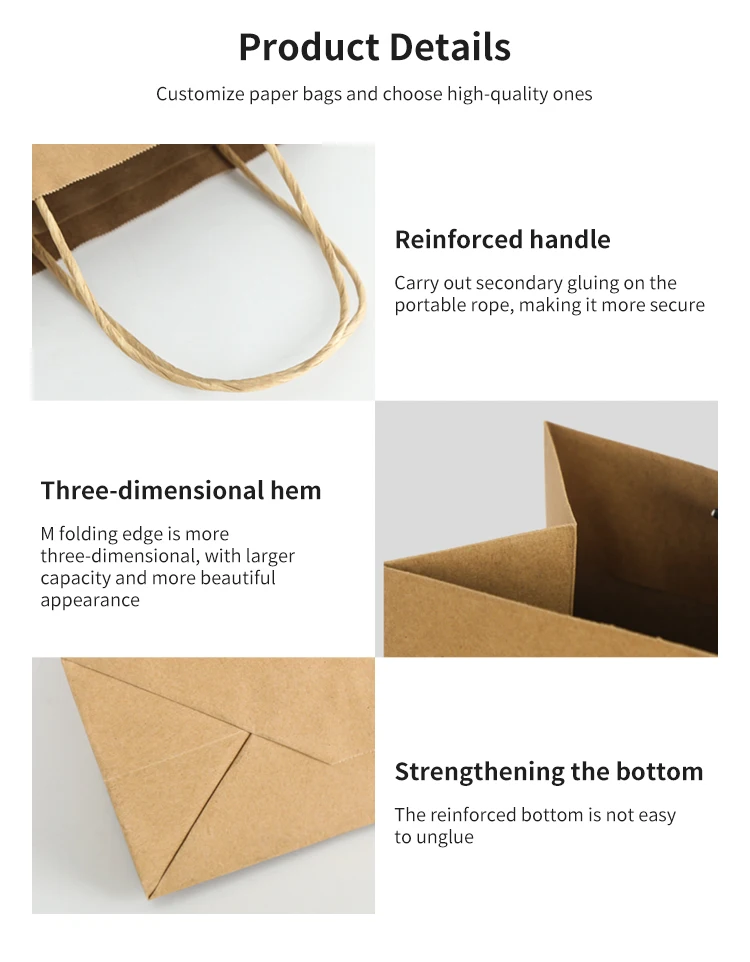 Product Details

Customize paper bags and choose high-quality ones

Reinforced handle

Carry out secondary gluing on the portable rope, making it more secure

Three-dimensional hem

M folding edge is more three-dimensional, with larger capacity and more beautiful appearance

Strengthening the bottom

The reinforced bottom is not easy to unglue