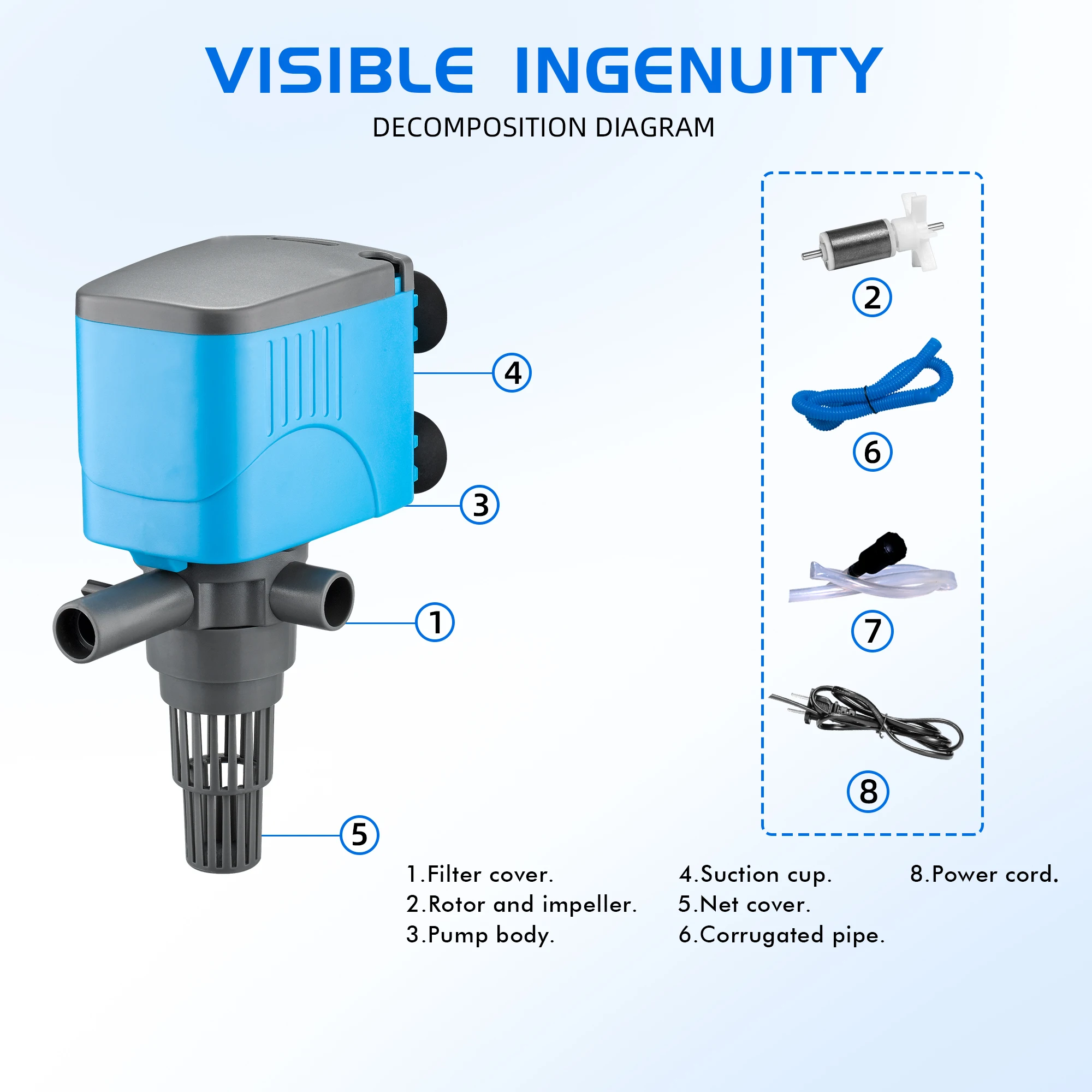 VISIBLE INGENUITY

DECOMPOSITION DIAGRAM

4

3

1

5

2

6

7

8

1.Filter cover.
2.Rotor and impeller.
3.Pump body.

4.Suction cup.
5.Net cover.
6.Corrugated pipe.

8.Power cord.