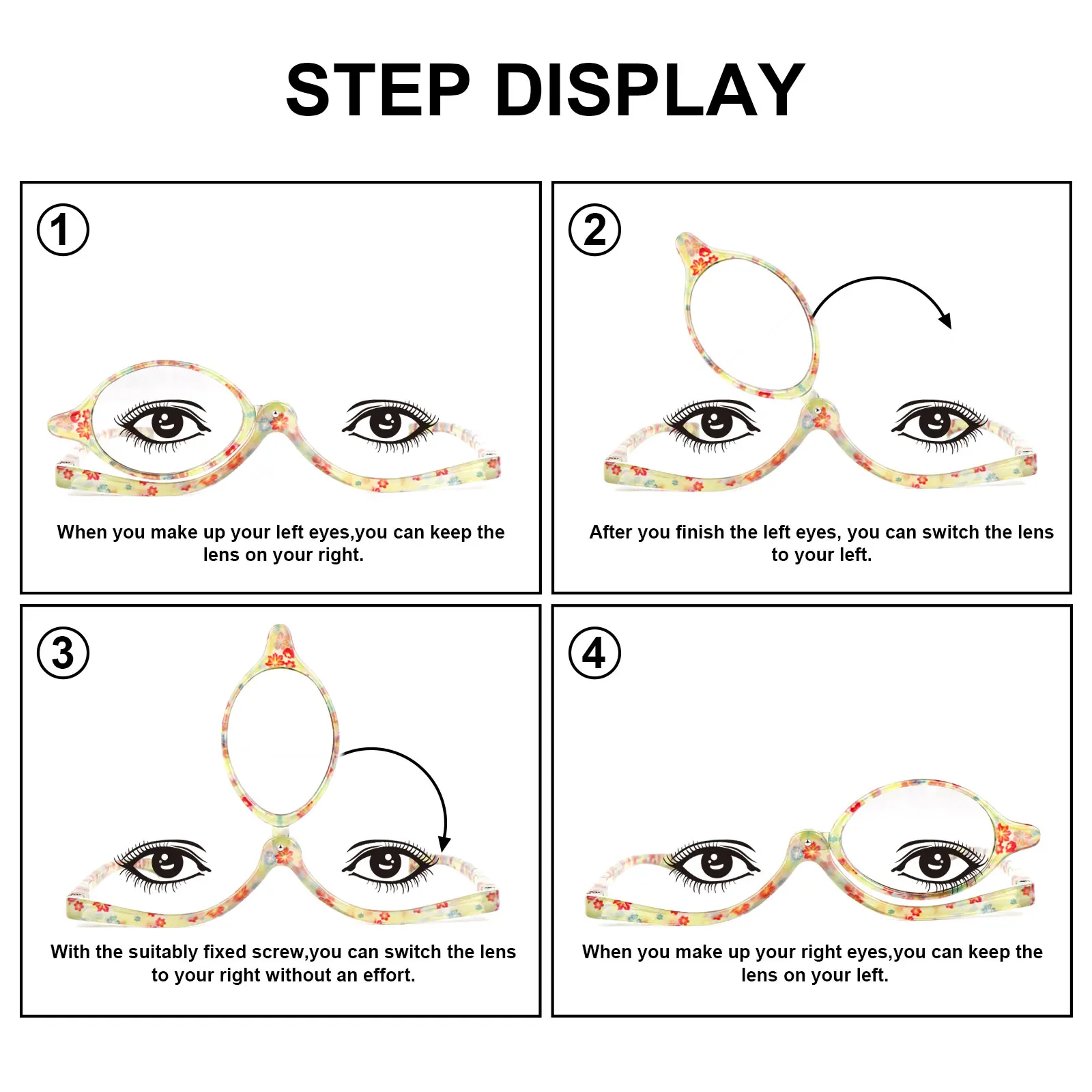 STEP DISPLAY

①

When you make up your left eyes,you can keep the lens on your right.

②

After you finish the left eyes, you can switch the lens to your left.

③

With the suitably fixed screw,you can switch the lens to your right without an effort.

④

When you make up your right eyes,you can keep the lens on your left.