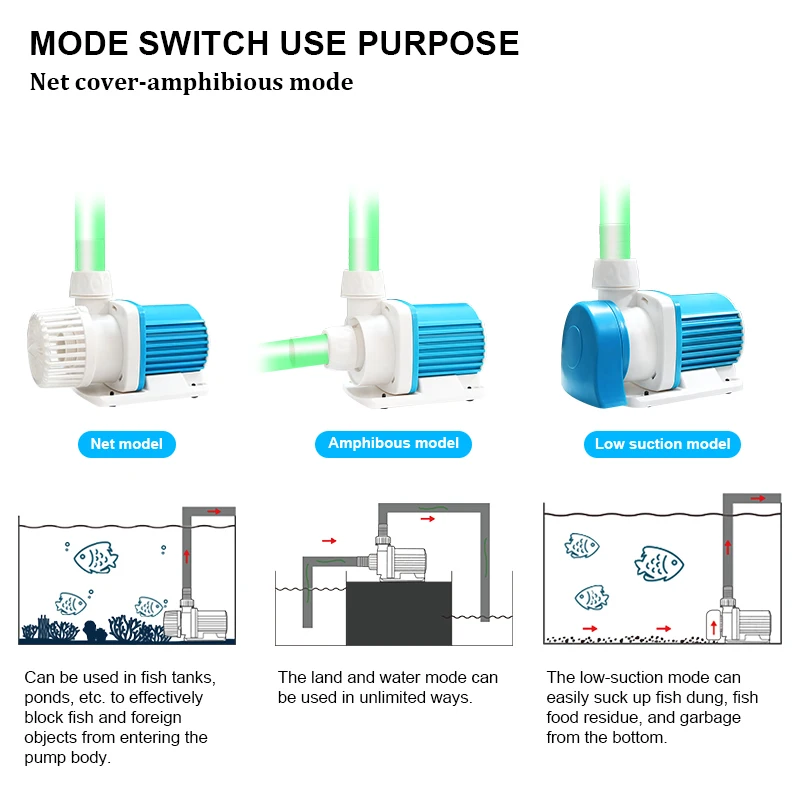 MODE SWITCH USE PURPOSE

Net cover-amphibious mode

Net model

Amphibous model

Low suction model

Can be used in fish tanks, ponds, etc. to effectively block fish and foreign objects from entering the pump body.

The land and water mode can be used in unlimited ways.

The low-suction mode can easily suck up fish dung, fish food residue, and garbage from the bottom.