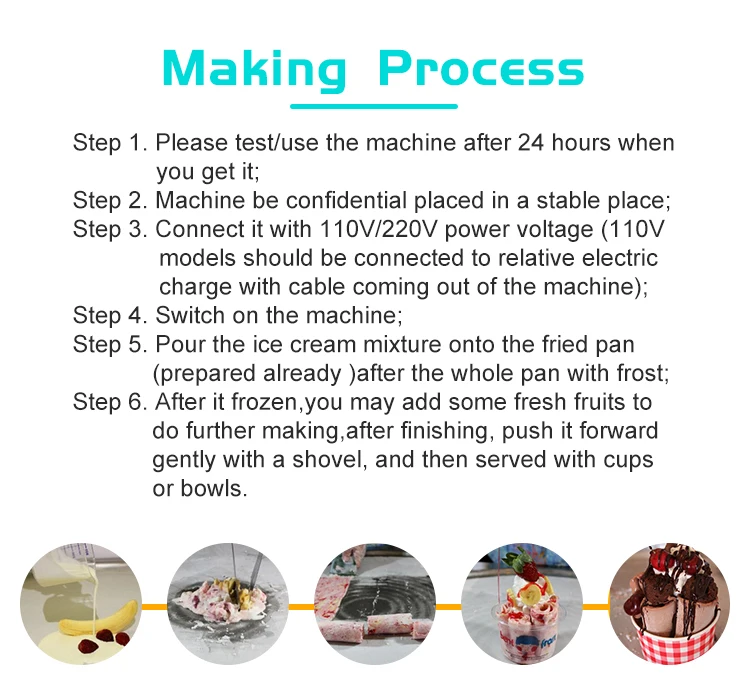 Making Process

Step 1. Please test/use the machine after 24 hours when you get it;
Step 2. Machine be confidential placed in a stable place;
Step 3. Connect it with 110V/220V power voltage (110V models should be connected to relative electric charge with cable coming out of the machine);
Step 4. Switch on the machine;
Step 5. Pour the ice cream mixture onto the fried pan (prepared already )after the whole pan with frost;
Step 6. After it frozen,you may add some fresh fruits to do further making,after finishing, push it forward gently with a shovel, and then served with cups or bowls.