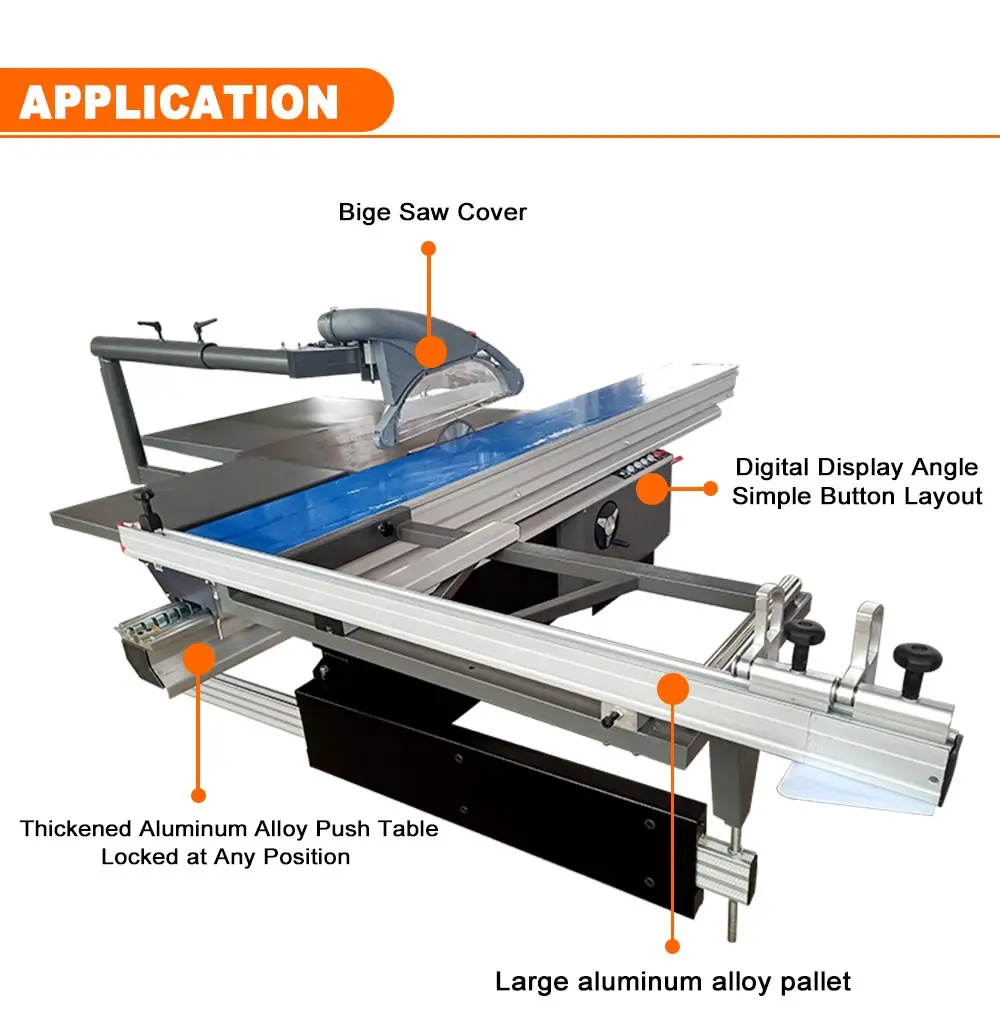 APPLICATION

Bige Saw Cover

Digital Display Angle
Simple Button Layout

Thickened Aluminum Alloy Push Table
Locked at Any Position

Large aluminum alloy pallet