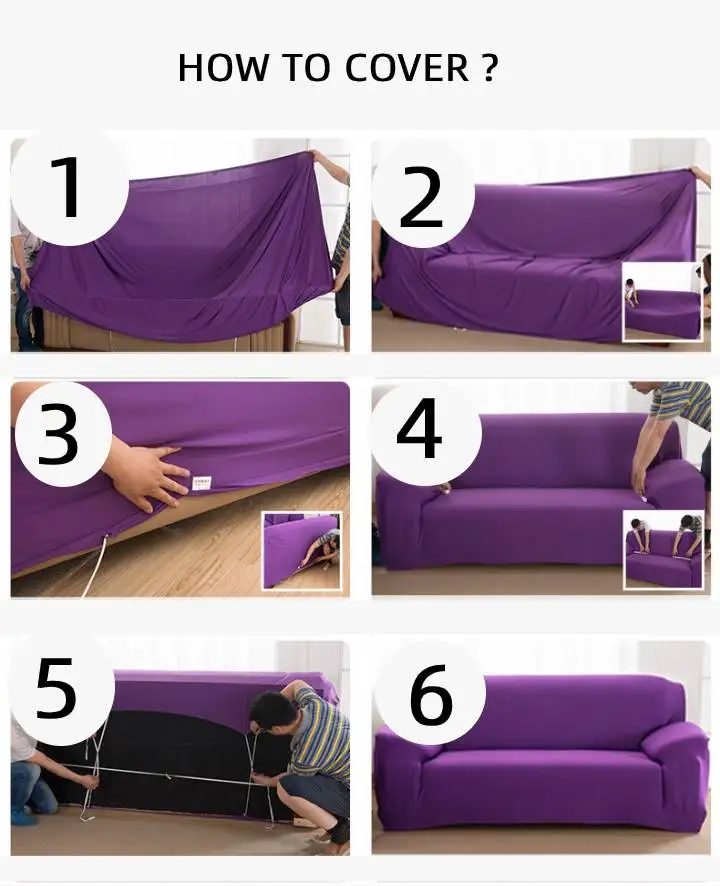 HOW TO COVER ?

1

2

3

4

5

6