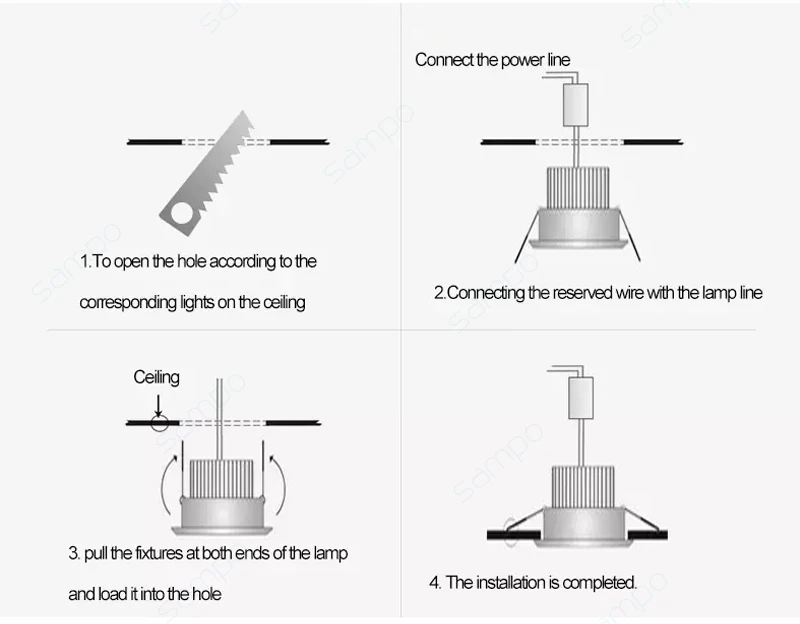 1.To open the hole according to the corresponding lights on the ceiling

Connect the power line

2.Connecting the reserved wire with the lamp line

Ceiling

3. pull the fixtures at both ends of the lamp and load it into the hole

4. The installation is completed.

sampo