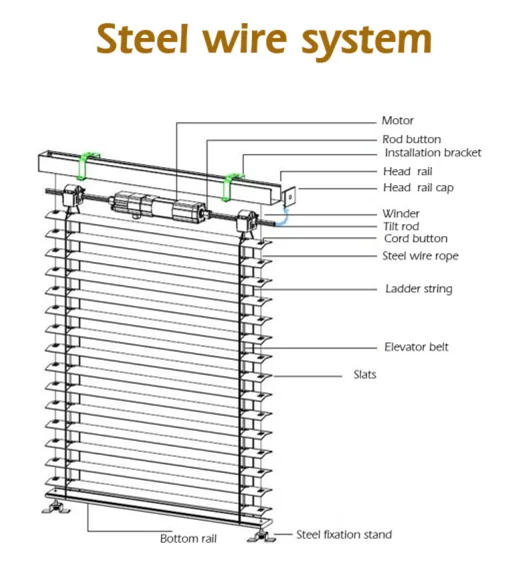 Steel wire system

Motor
Rod button
Installation bracket
Head rail
Head rail cap
Winder
Tilt rod
Cord button
Steel wire rope
Ladder string
Elevator belt
Slats
Bottom rail
Steel fixation stand