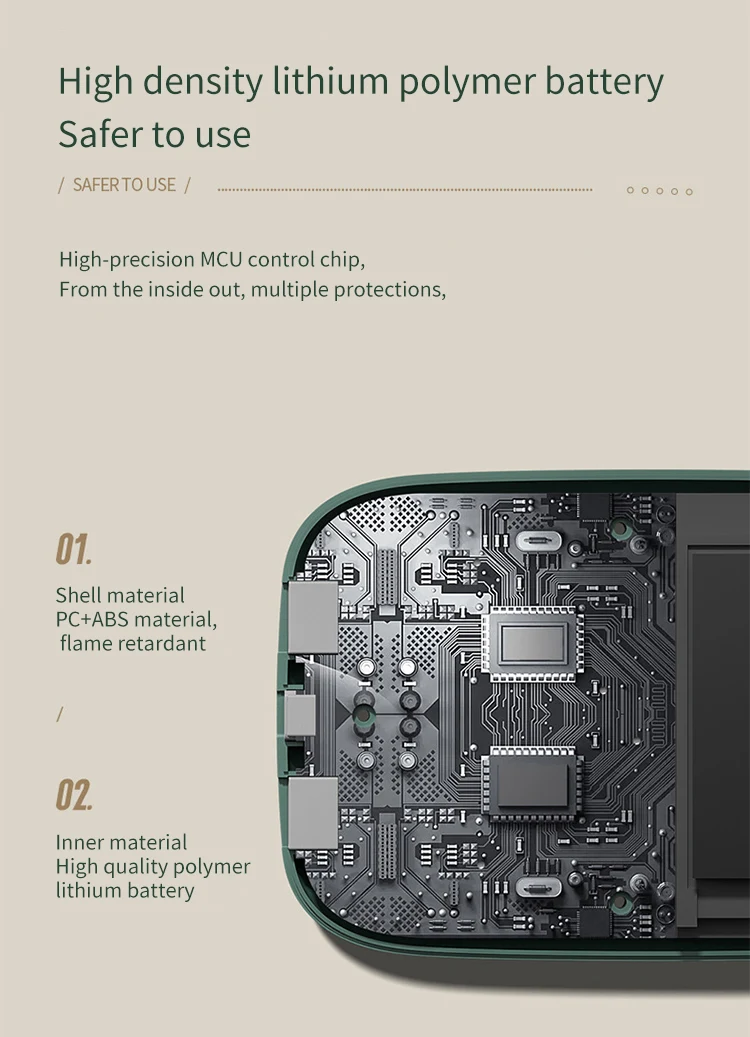 High density lithium polymer battery
Safer to use

/ SAFER TO USE /

High-precision MCU control chip,
From the inside out, multiple protections,

01.

Shell material
PC+ABS material,
flame retardant

/

02.

Inner material
High quality polymer
lithium battery