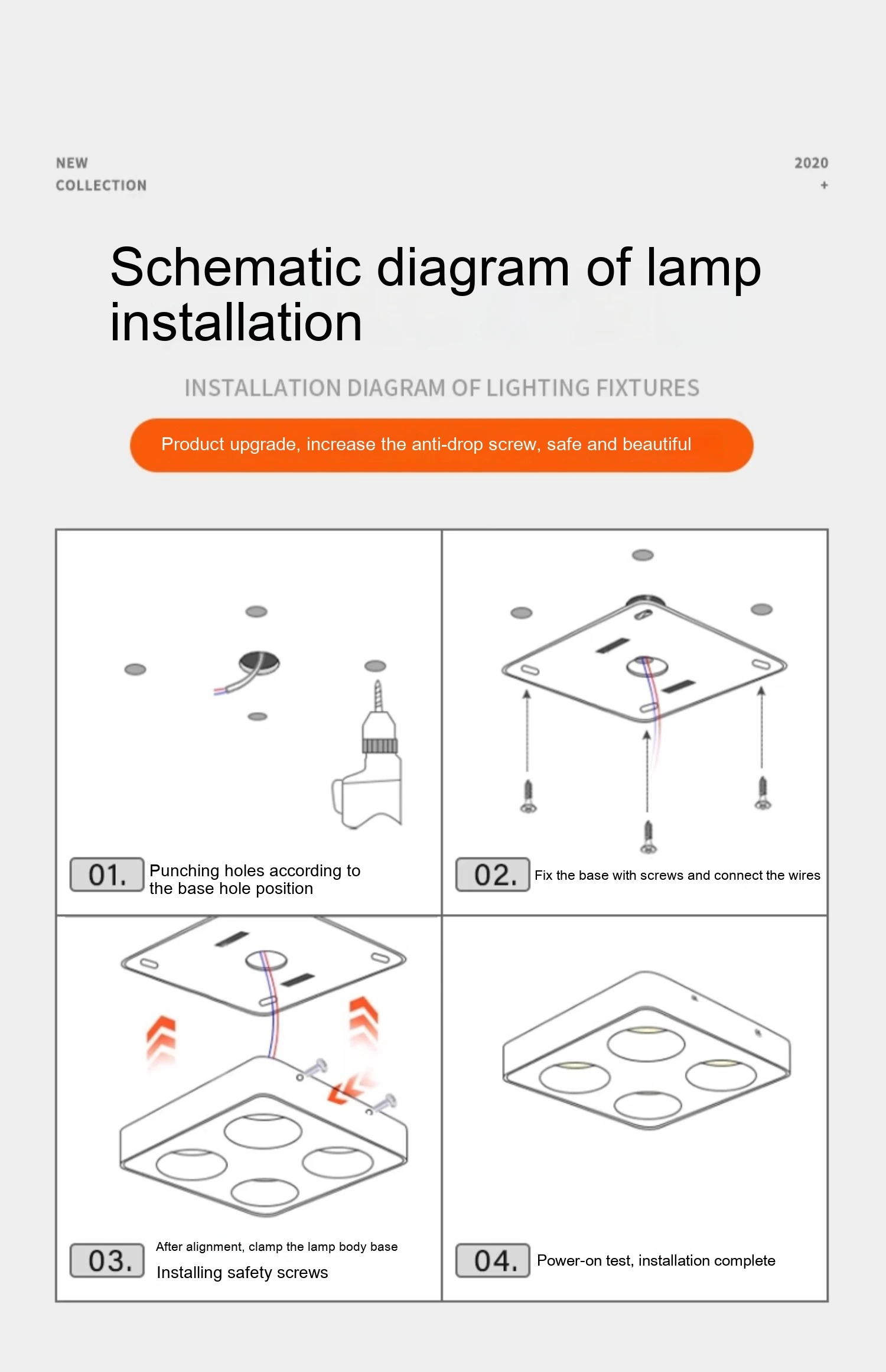 NEW
COLLECTION

2020
+

Schematic diagram of lamp installation

INSTALLATION DIAGRAM OF LIGHTING FIXTURES

Product upgrade, increase the anti-drop screw, safe and beautiful

01. Punching holes according to the base hole position

02. Fix the base with screws and connect the wires

03. After alignment, clamp the lamp body base
Installing safety screws

04. Power-on test, installation complete