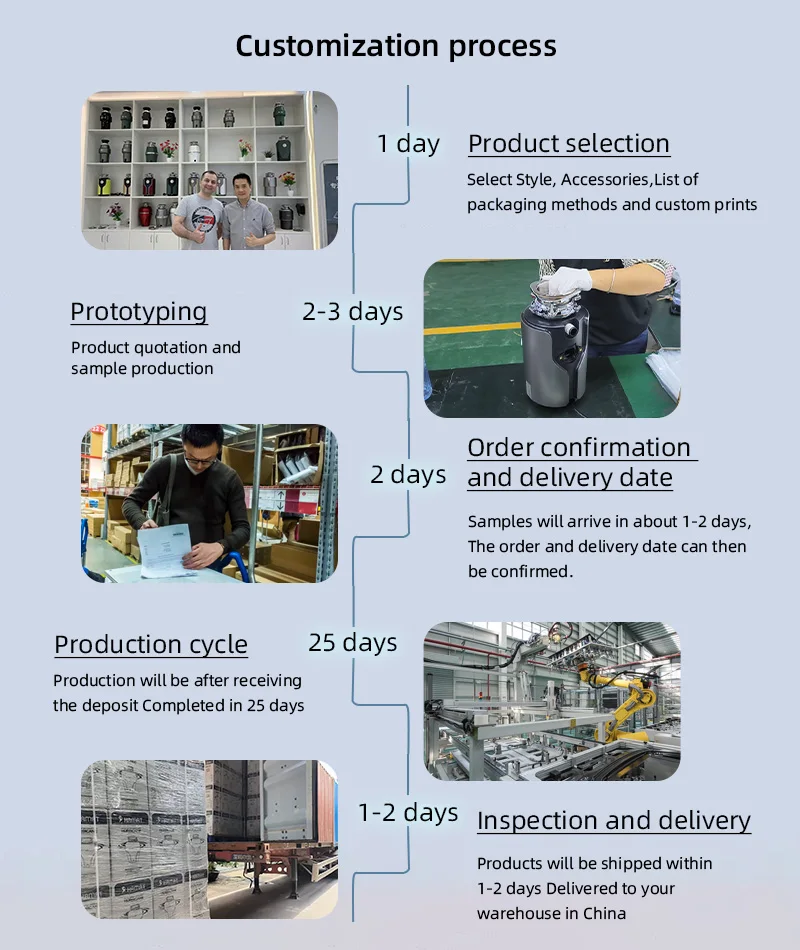 Customization process

1 day

Product selection

Select Style, Accessories,List of packaging methods and custom prints

Prototyping

Product quotation and sample production

2-3 days

2 days

Order confirmation and delivery date

Samples will arrive in about 1-2 days, The order and delivery date can then be confirmed.

Production cycle

Production will be after receiving the deposit Completed in 25 days

25 days

1-2 days

Inspection and delivery

Products will be shipped within 1-2 days Delivered to your warehouse in China