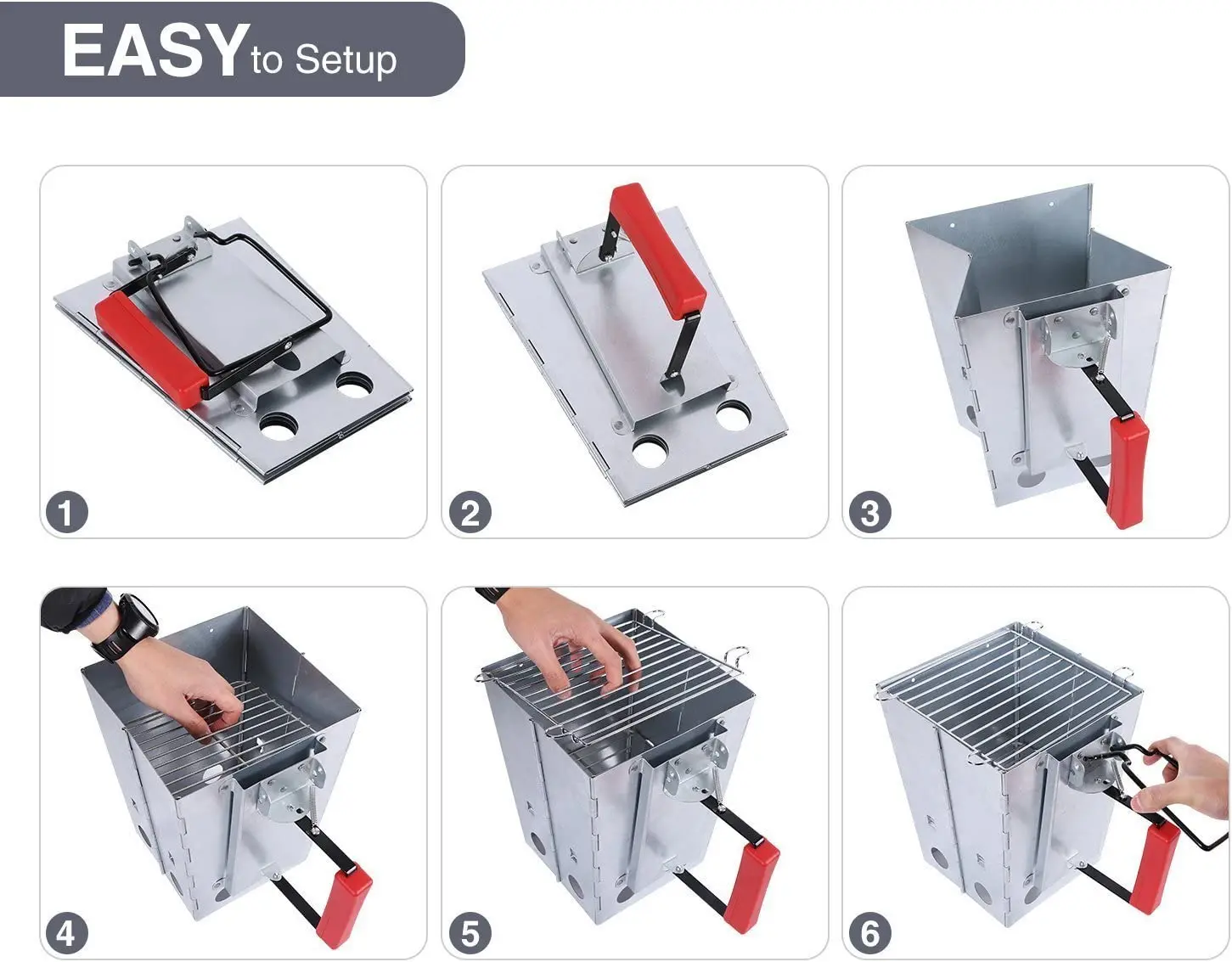 EASY to Setup

1

2

3

4

5

6